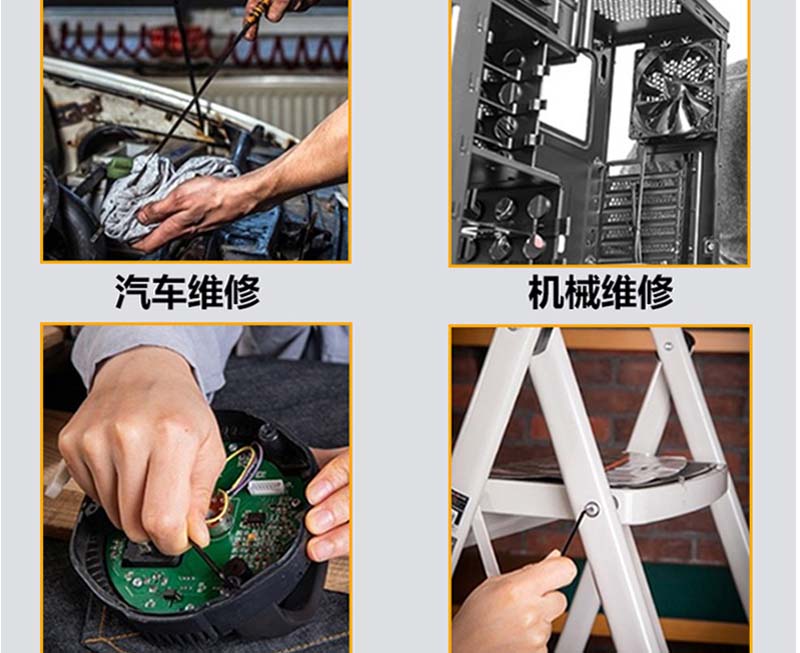 汽车维修

机械维修