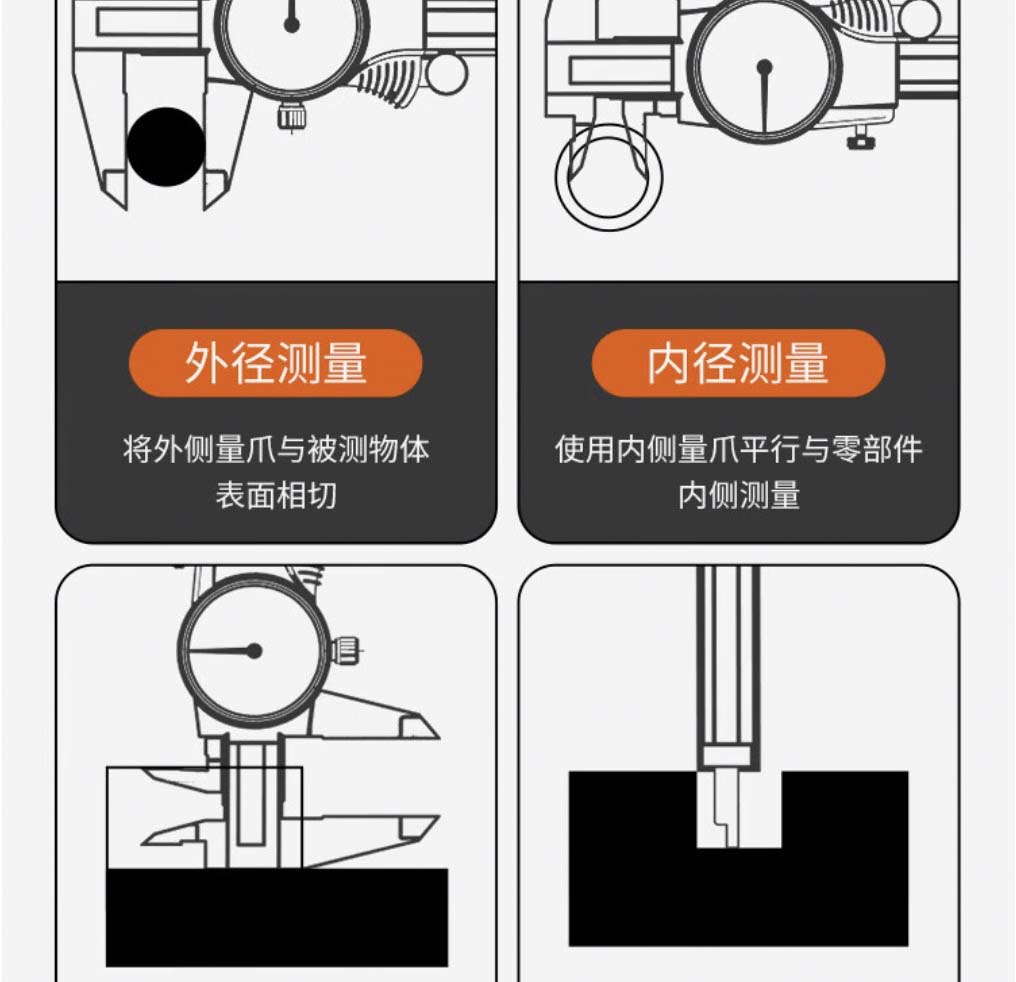 外径测量

将外侧量爪与被测物体表面相切

内径测量

使用内侧量爪平行与零部件内侧测量