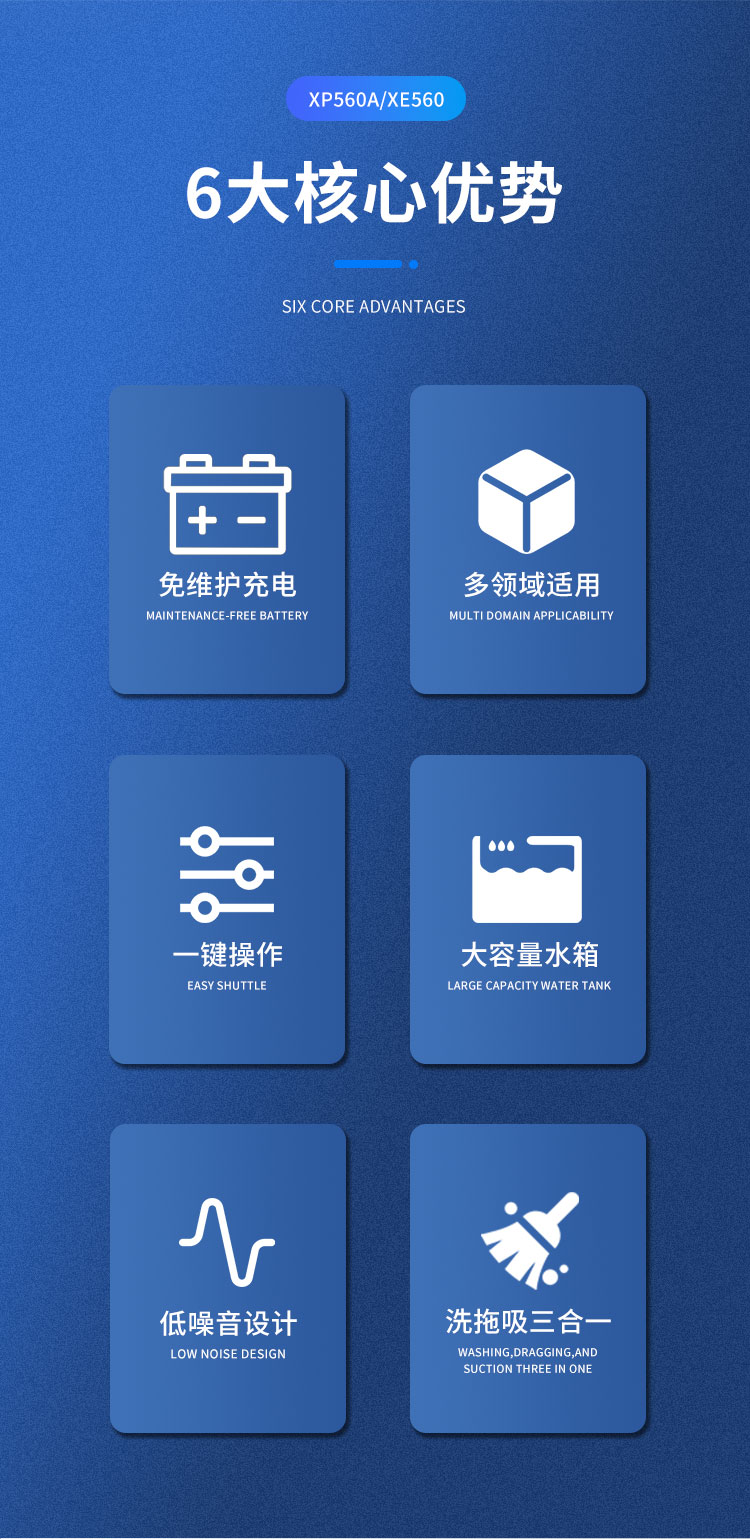 XP560A/XE560

6大核心优势

SIX CORE ADVANTAGES

免维护充电
MAINTENANCE-FREE BATTERY

多领域适用
MULTI DOMAIN APPLICABILITY

一键操作
EASY SHUTTLE

大容量水箱
LARGE CAPACITY WATER TANK

低噪音设计
LOW NOISE DESIGN

洗拖吸三合一
WASHING,DRAGGING,AND SUCTION THREE IN ONE