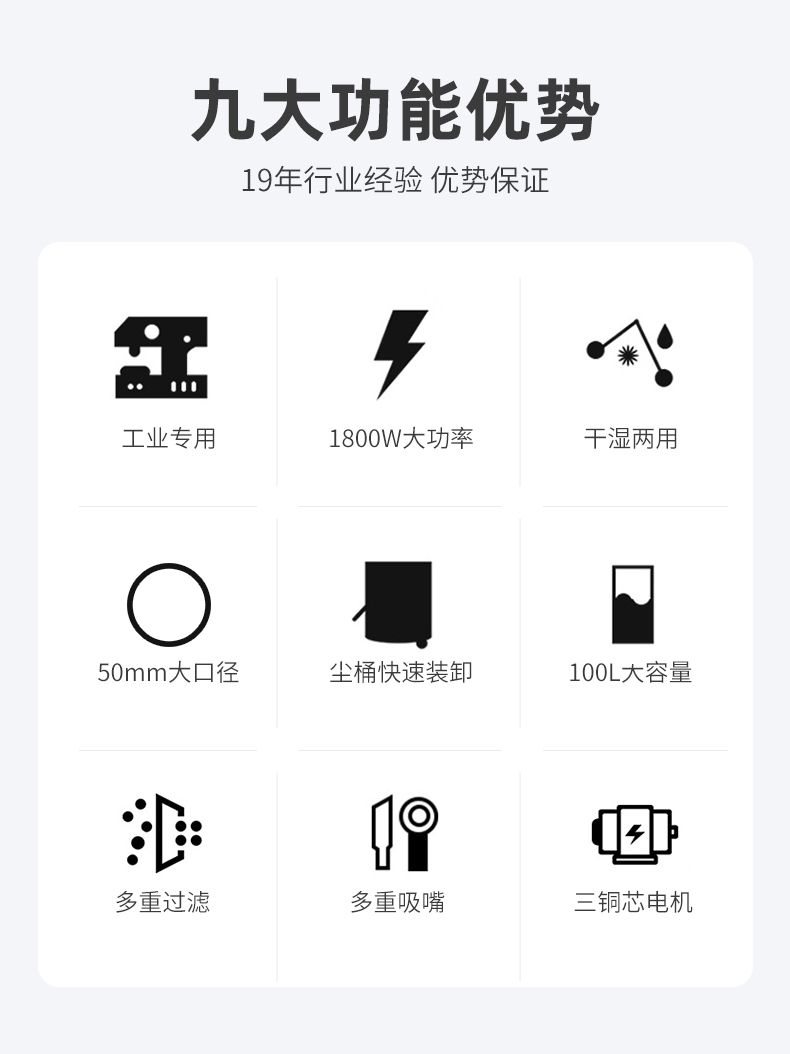 九大功能优势

19年行业经验 优势保证

工业专用

1800W大功率

干湿两用

50mm大口径

尘桶快速装卸

100L大容量

多重过滤

多重吸嘴

三铜芯电机