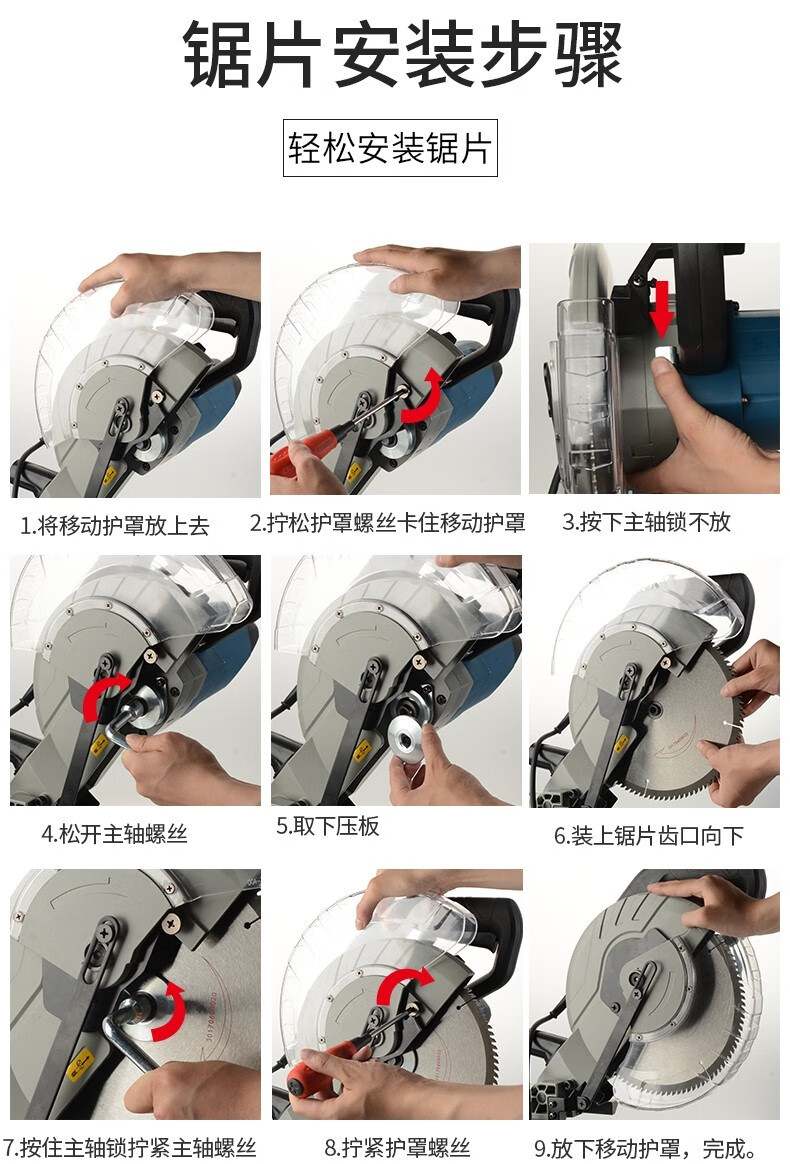 锯片安装步骤

轻松安装锯片

1.将移动护罩放上去

2.拧松护罩螺丝卡住移动护罩

3.按下主轴锁不放

4.松开主轴螺丝

5.取下压板

6.装上锯片齿口向下

7.按住主轴锁拧紧主轴螺丝

8.拧紧护罩螺丝

9.放下移动护罩，完成。