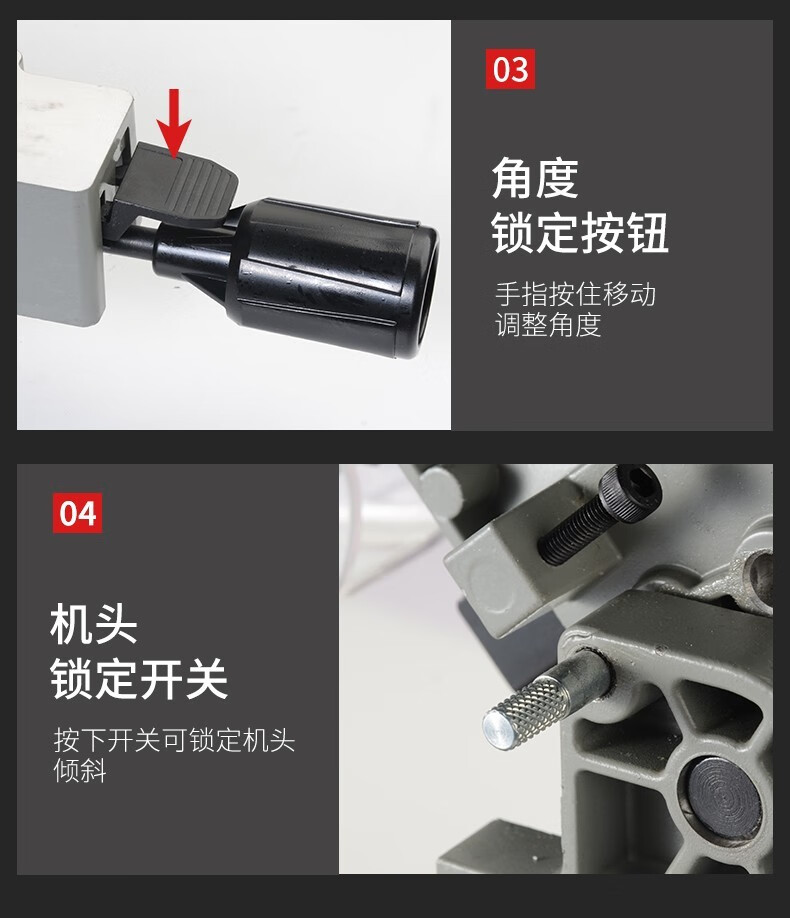 03

角度
锁定按钮

手指按住移动
调整角度

04

机头
锁定开关

按下开关可锁定机头
倾斜