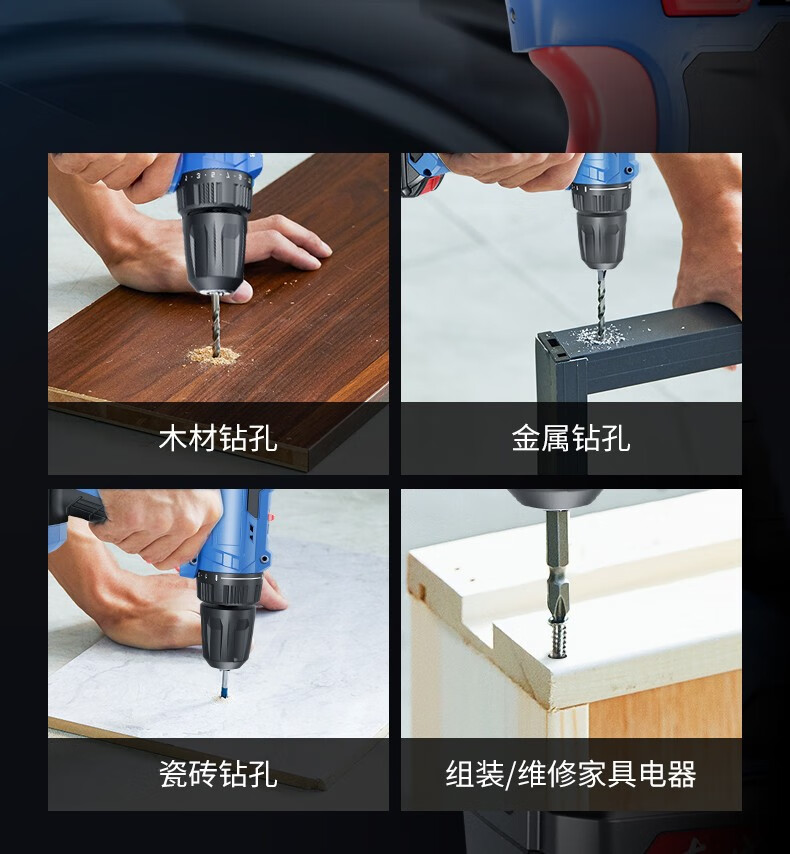 木材钻孔

金属钻孔

瓷砖钻孔

组装/维修家具电器