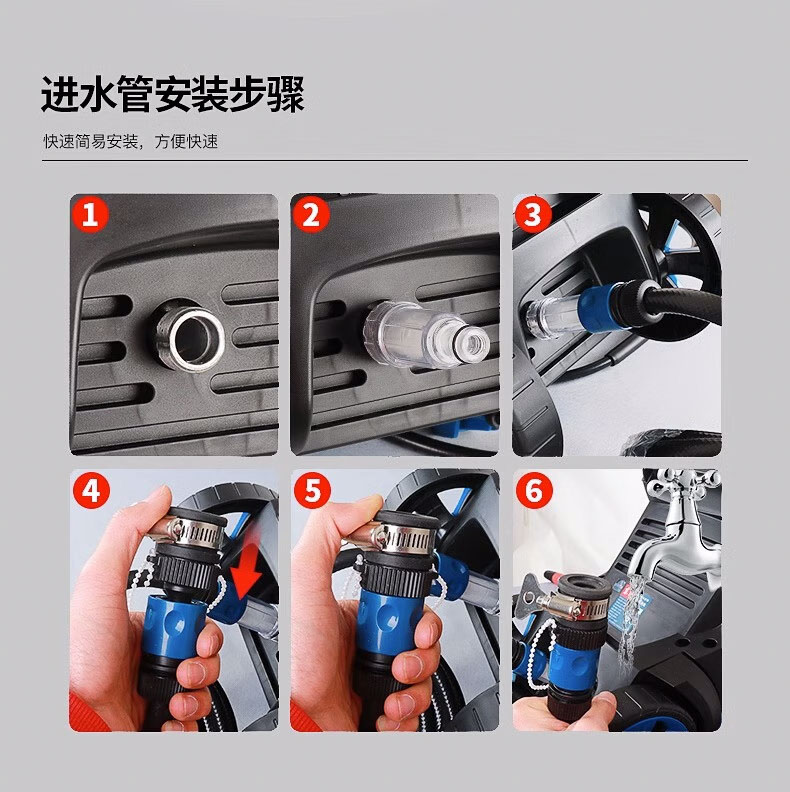 进水管安装步骤

快速简易安装，方便快速

1

2

3

4

5

6