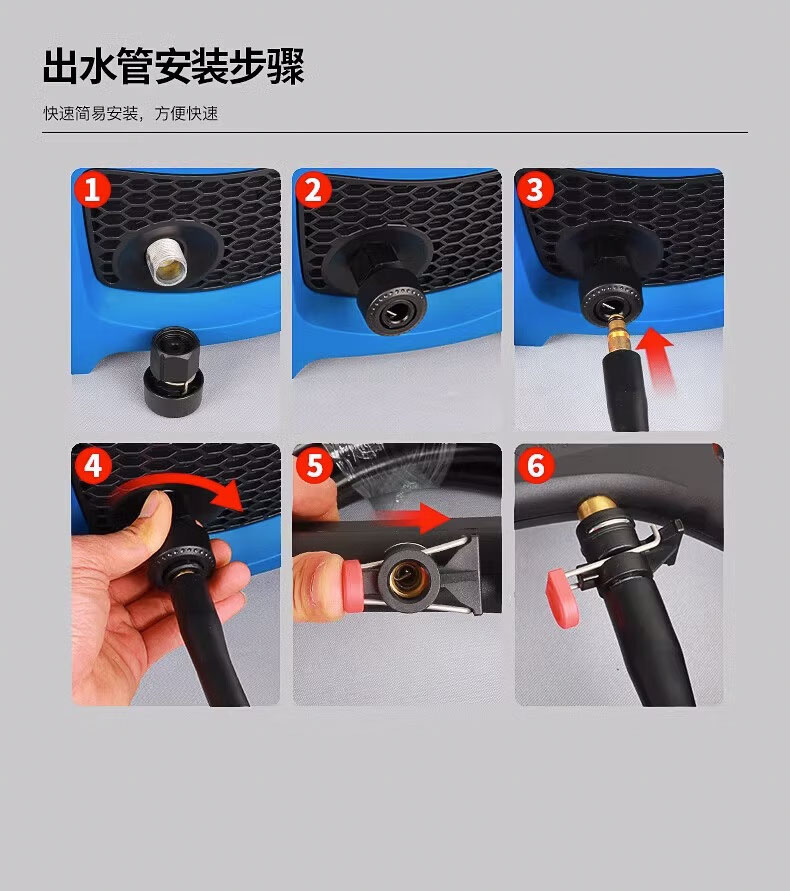 出水管安装步骤

快速简易安装，方便快速

1

2

3

4

5

6