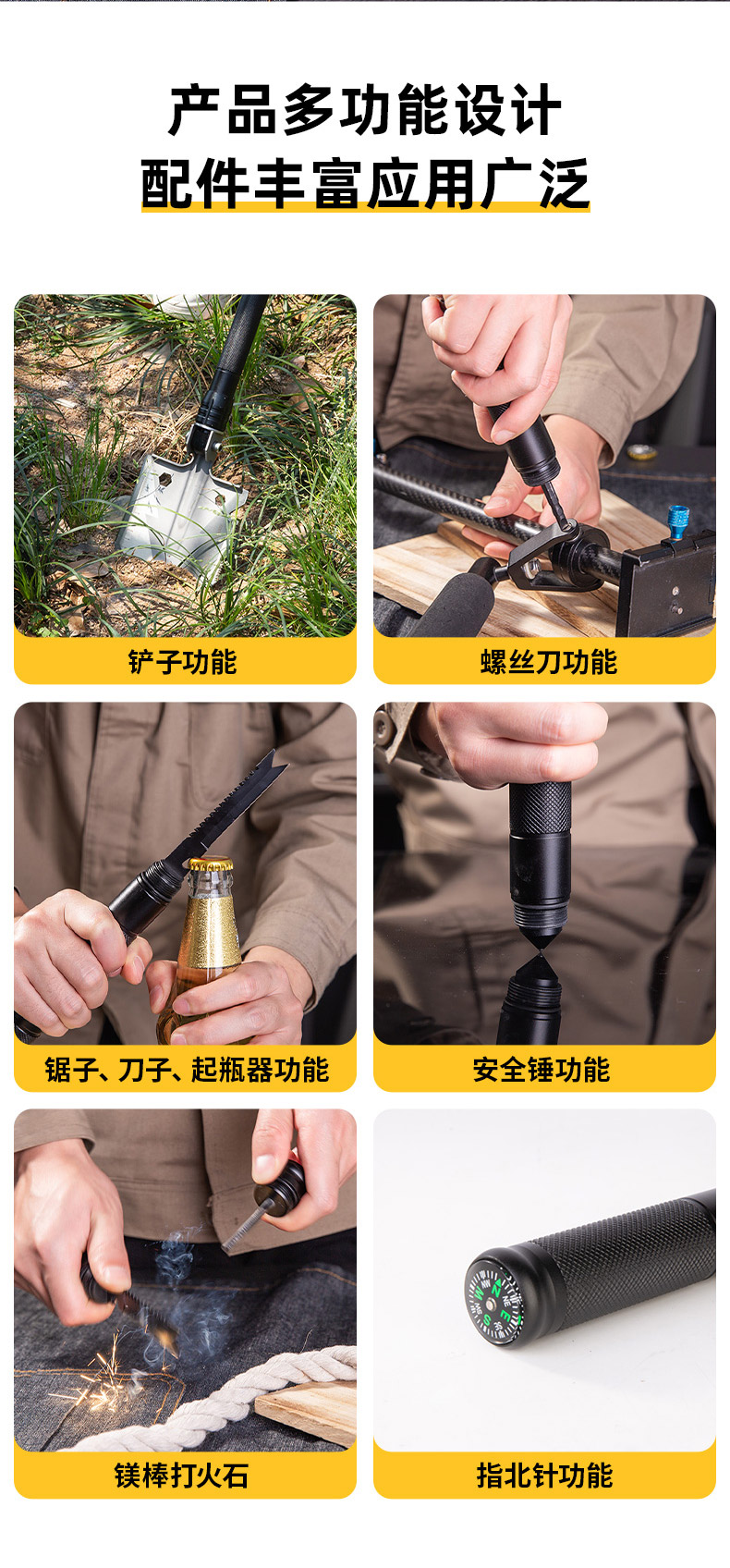 产品多功能设计
配件丰富应用广泛

铲子功能

螺丝刀功能

锯子、刀子、起瓶器功能

安全锤功能

镁棒打火石

指北针功能