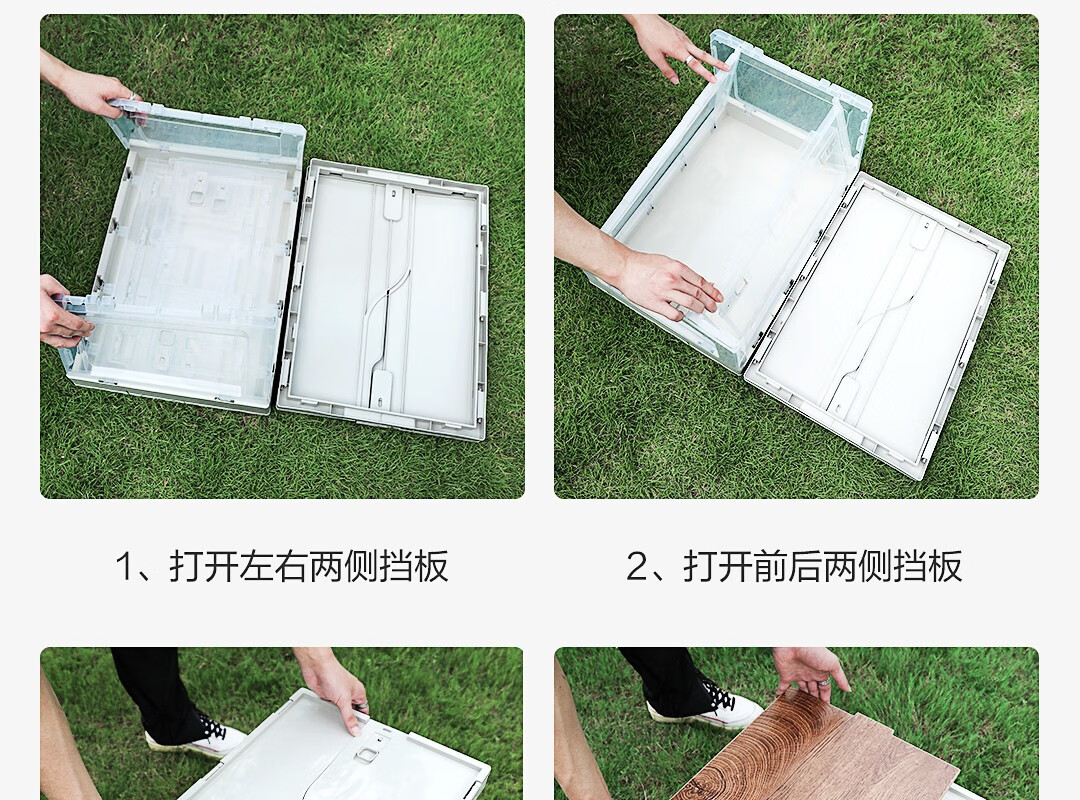 1、打开左右两侧挡板

2、打开前后两侧挡板