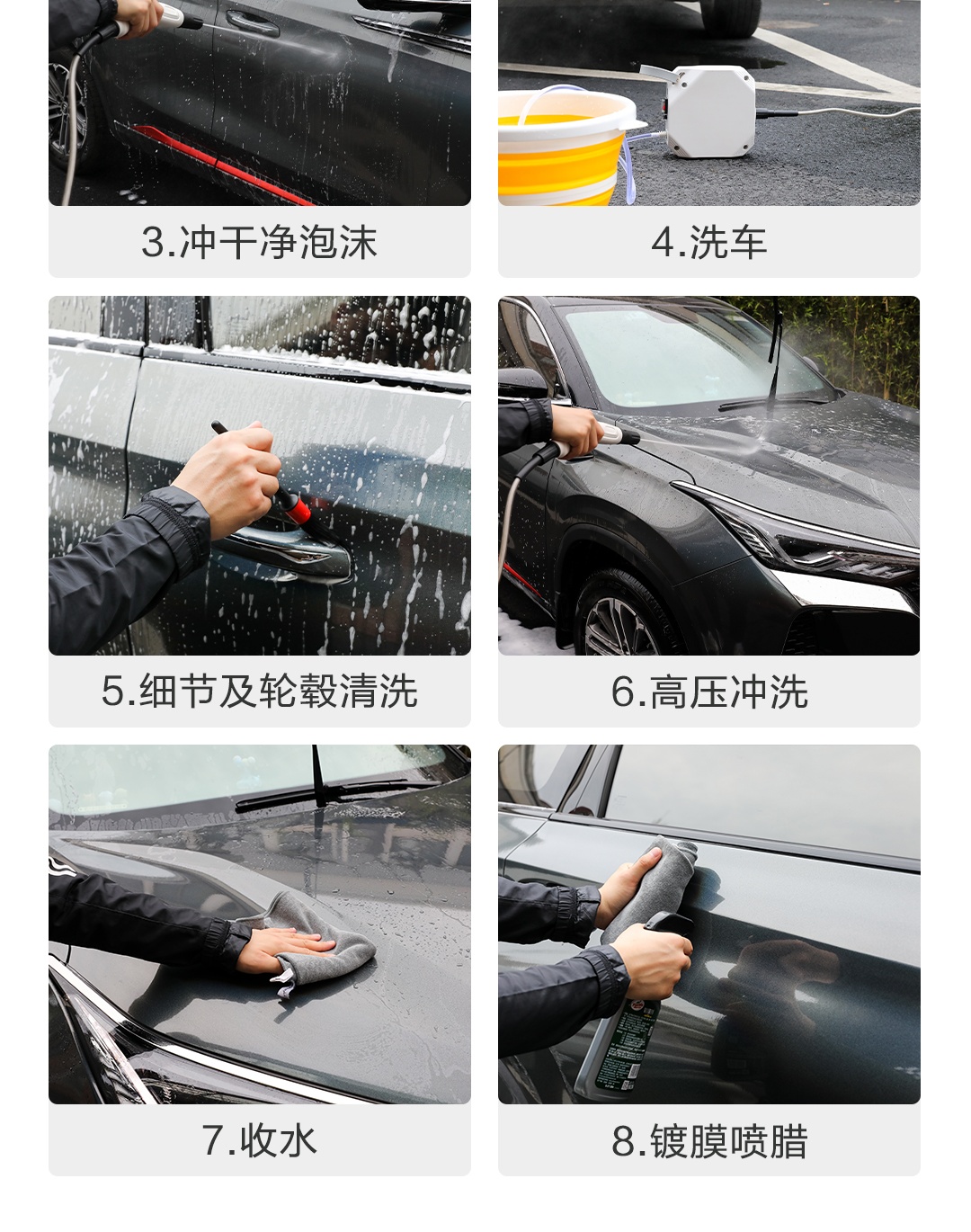 3.冲干净泡沫

4.洗车

5.细节及轮毂清洗

6.高压冲洗

7.收水

8.镀膜喷腊