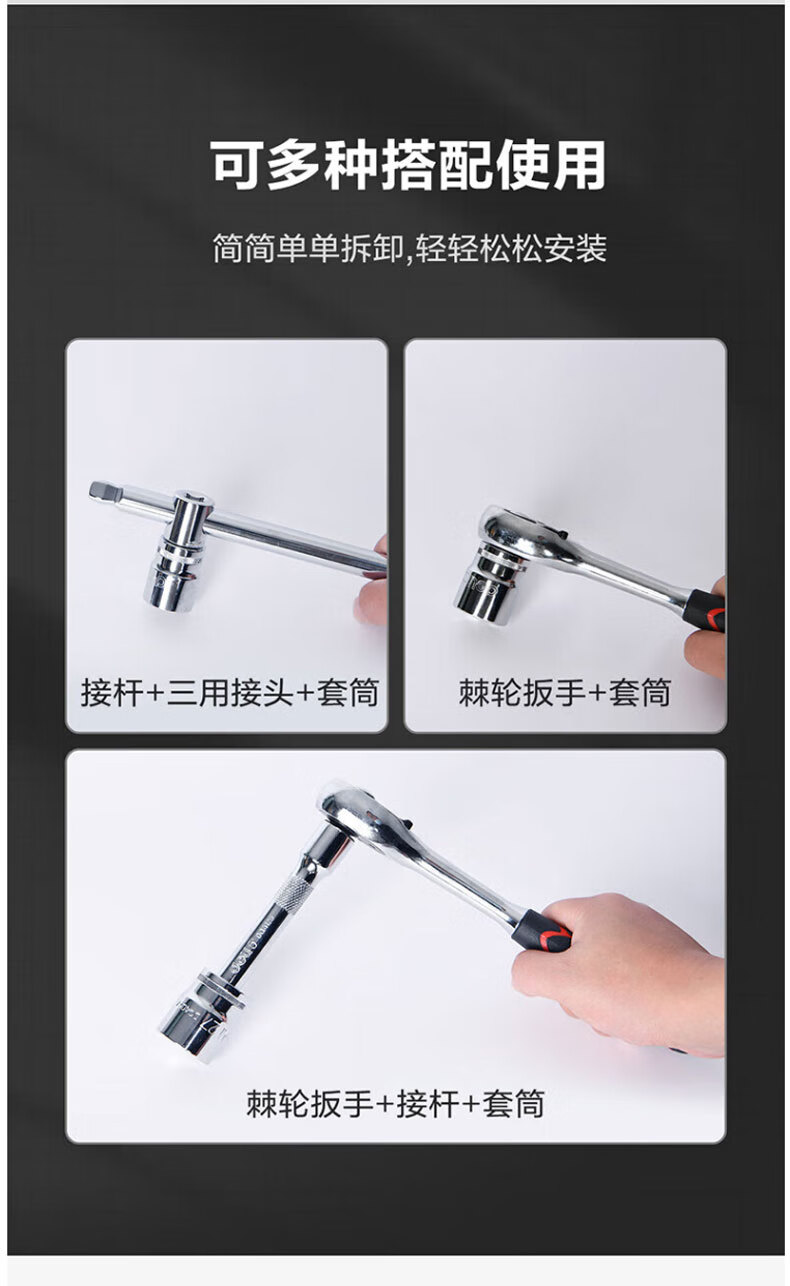 可多种搭配使用

简简单单拆卸,轻轻松松安装

接杆+三用接头+套筒

棘轮扳手+套筒

棘轮扳手+接杆+套筒