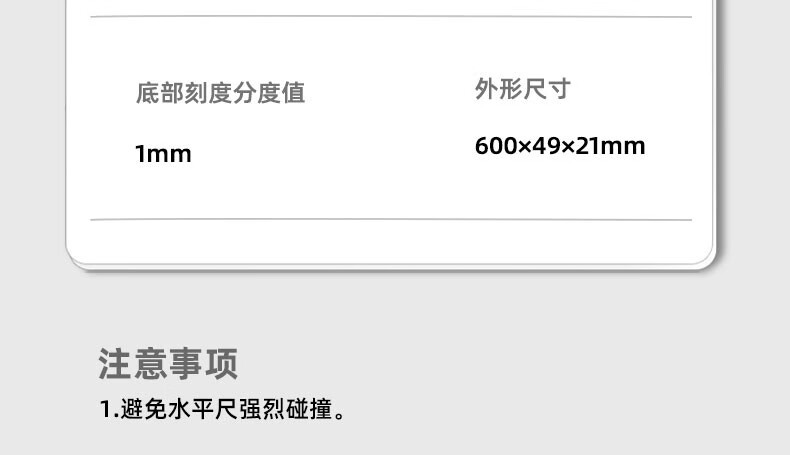 底部刻度分度值

1mm

外形尺寸

600×49×21mm

注意事项

1.避免水平尺强烈碰撞。