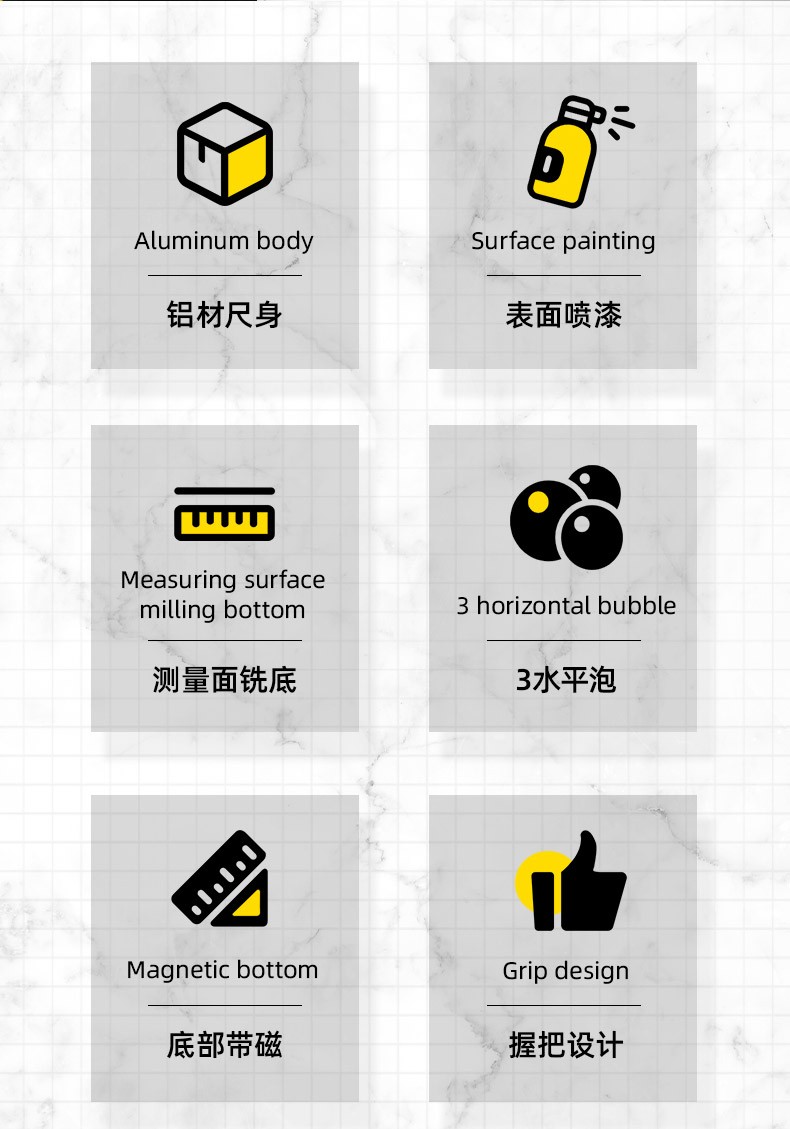 Aluminum body

铝材尺身

Surface painting

表面喷漆

Measuring surface milling bottom

测量面铣底

3 horizontal bubble

3水平泡

Magnetic bottom

底部带磁

Grip design

握把设计