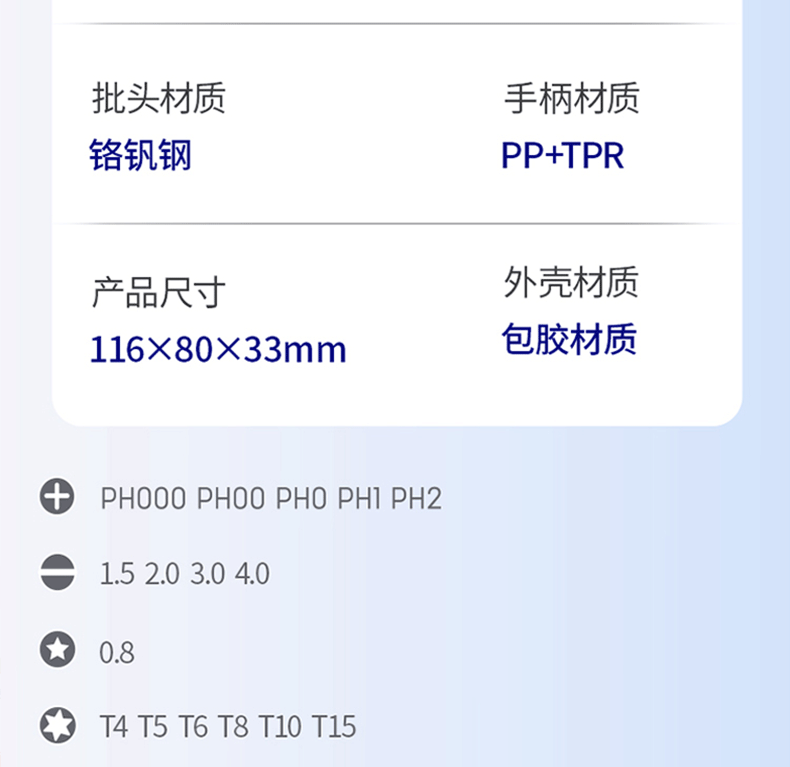 批头材质
铬钒钢

手柄材质
PP+TPR

产品尺寸
116×80×33mm

外壳材质
包胶材质

PH000 PH00 PH0 PH1 PH2

1.5 2.0 3.0 4.0

0.8

T4 T5 T6 T8 T10 T15