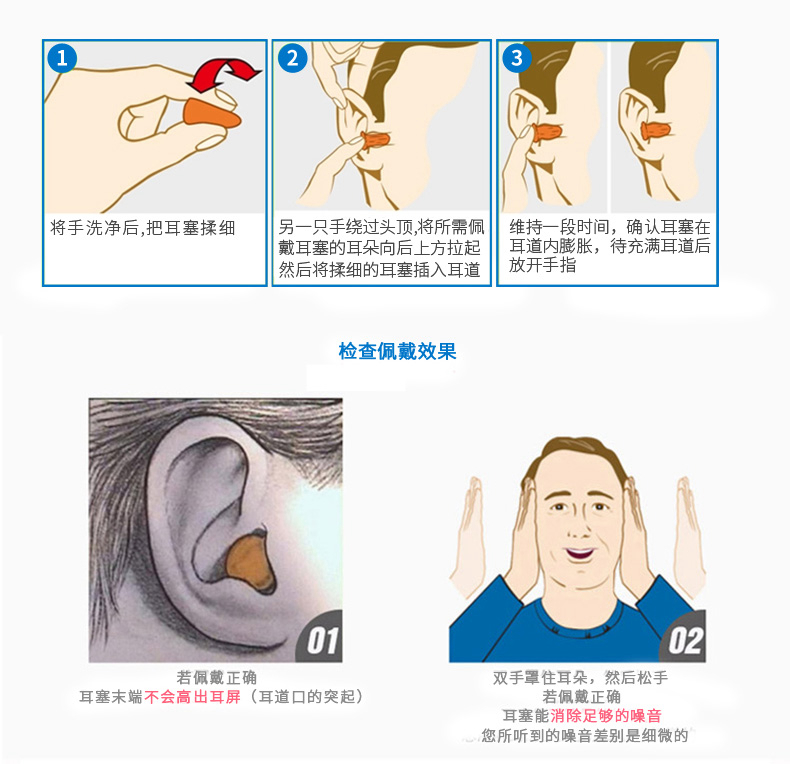 1
将手洗净后,把耳塞揉细

2
另一只手绕过头顶,将所需佩戴耳塞的耳朵向后上方拉起然后将揉细的耳塞插入耳道

3
维持一段时间，确认耳塞在耳道内膨胀，待充满耳道后放开手指

检查佩戴效果

01
若佩戴正确
耳塞末端不会高出耳屏（耳道口的突起）

02
双手罩住耳朵，然后松手
若佩戴正确
耳塞能消除足够的噪音
您所听到的噪音差别是细微的