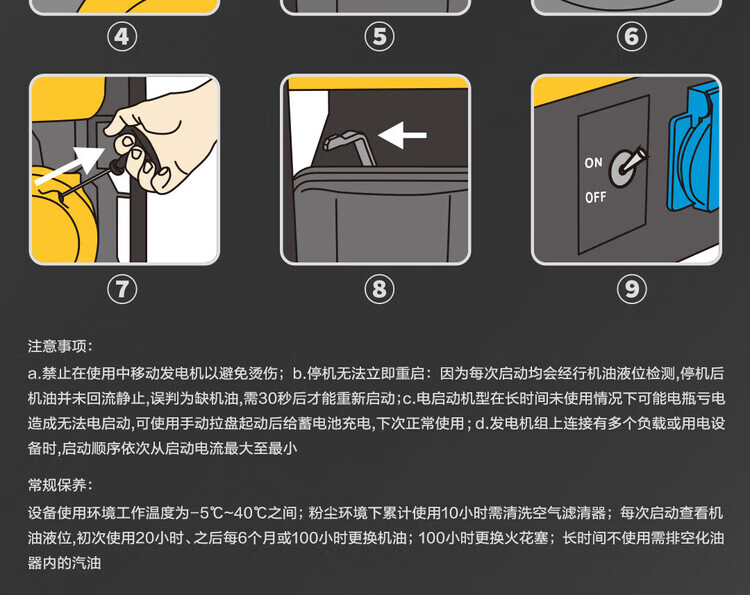 ④ ⑤ ⑥

ON
OFF

⑦ ⑧ ⑨

注意事项：

a.禁止在使用中移动发电机以避免烫伤；b.停机无法立即重启：因为每次启动均会经行机油液位检测,停机后机油并未回流静止,误判为缺机油,需30秒后才能重新启动；c.电启动机型在长时间未使用情况下可能电瓶亏电造成无法电启动,可使用手动拉盘起动后给蓄电池充电,下次正常使用；d.发电机组上连接有多个负载或用电设备时,启动顺序依次从启动电流最大至最小

常规保养：

设备使用环境工作温度为-5℃~40℃之间；粉尘环境下累计使用10小时需清洗空气滤清器；每次启动查看机油液位,初次使用20小时、之后每6个月或100小时更换机油；100小时更换火花塞；长时间不使用需排空化油器内的汽油