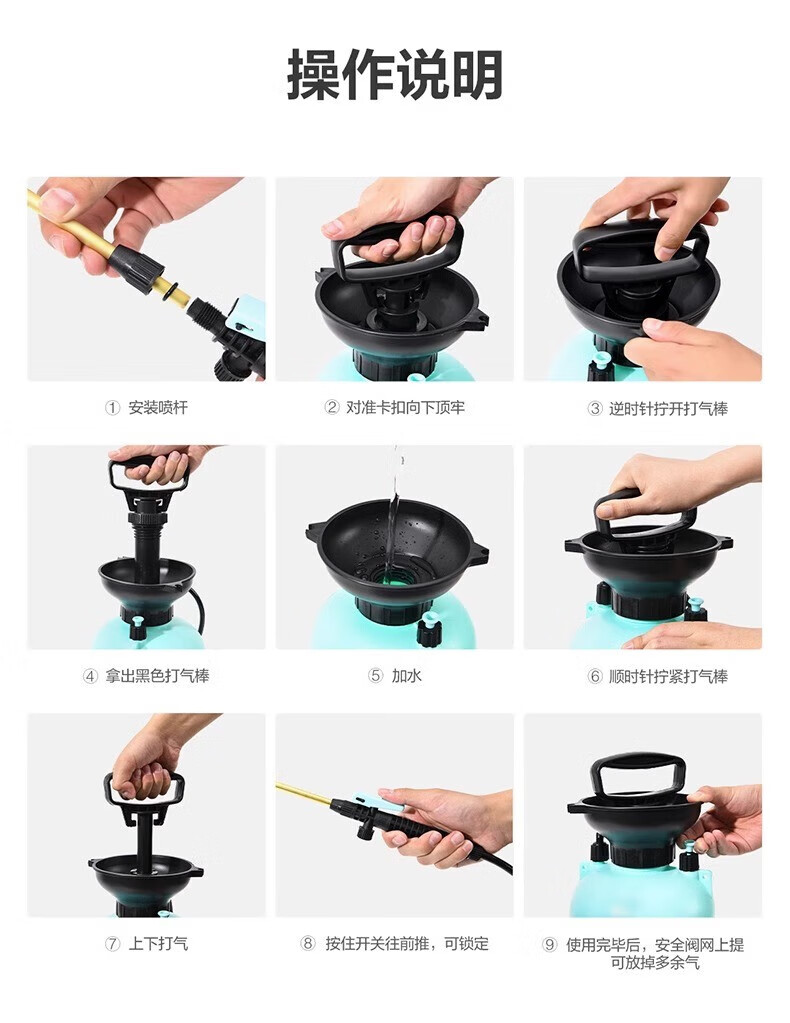 操作说明

① 安装喷杆

② 对准卡扣向下顶牢

③ 逆时针拧开打气棒

④ 拿出黑色打气棒

⑤ 加水

⑥ 顺时针拧紧打气棒

⑦ 上下打气

⑧ 按住开关往前推，可锁定

⑨ 使用完毕后，安全阀网上提可放掉多余气