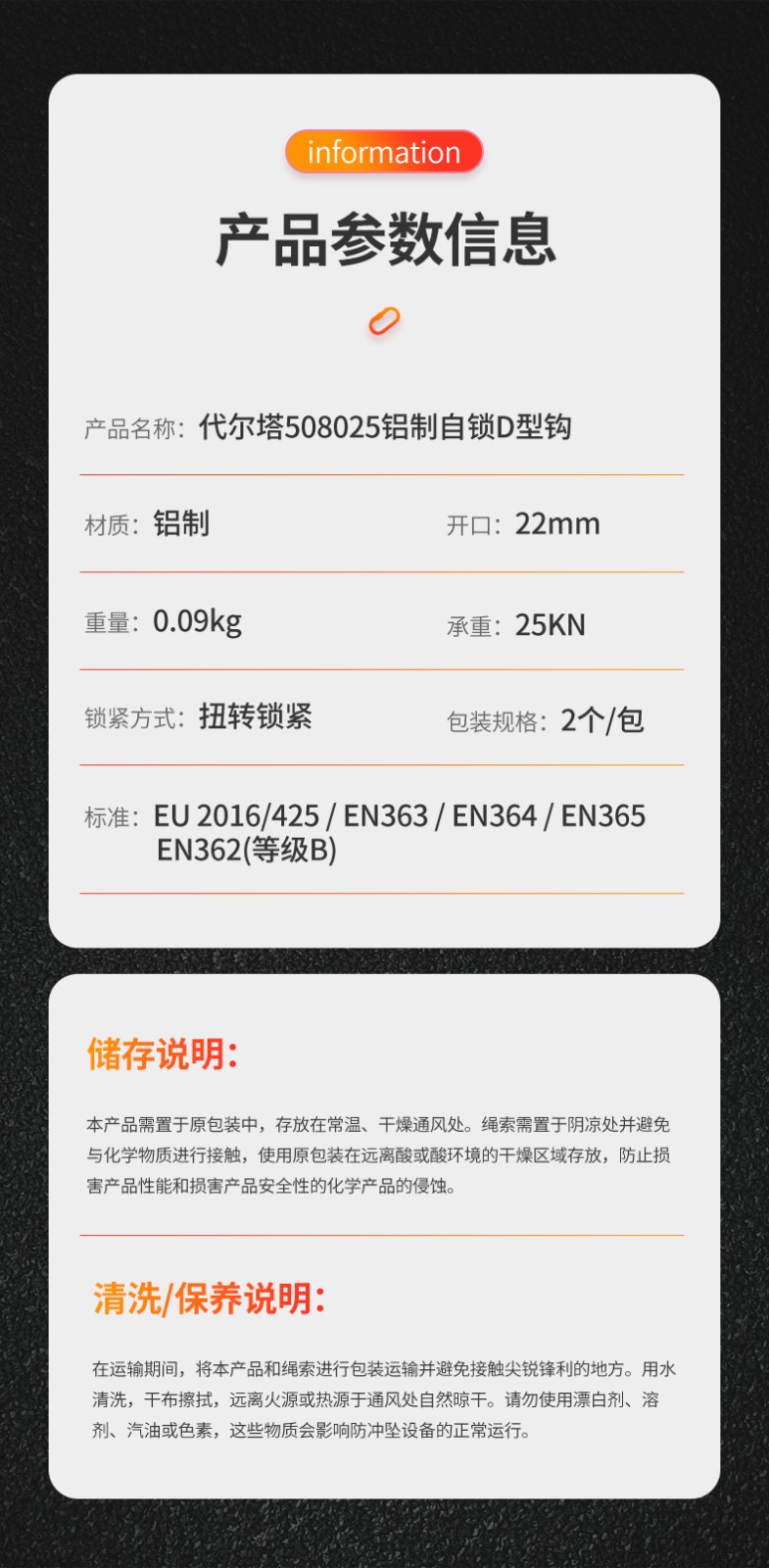 information

产品参数信息

产品名称：代尔塔508025铝制自锁D型钩

材质：铝制 开口：22mm

重量：0.09kg 承重：25KN

锁紧方式：扭转锁紧 包装规格：2个/包

标准：EU 2016/425 / EN363 / EN364 / EN365 EN362(等级B)

储存说明：

本产品需置于原包装中，存放在常温、干燥通风处。绳索需置于阴凉处并避免与化学物质进行接触，使用原包装在远离酸或酸环境的干燥区域存放，防止损害产品性能和损害产品安全性的化学产品的侵蚀。

清洗/保养说明：

在运输期间，将本产品和绳索进行包装运输并避免接触尖锐锋利的地方。用水清洗，干布擦拭，远离火源或热源于通风处自然晾干。请勿使用漂白剂、溶剂、汽油或色素，这些物质会影响防冲坠设备的正常运行。