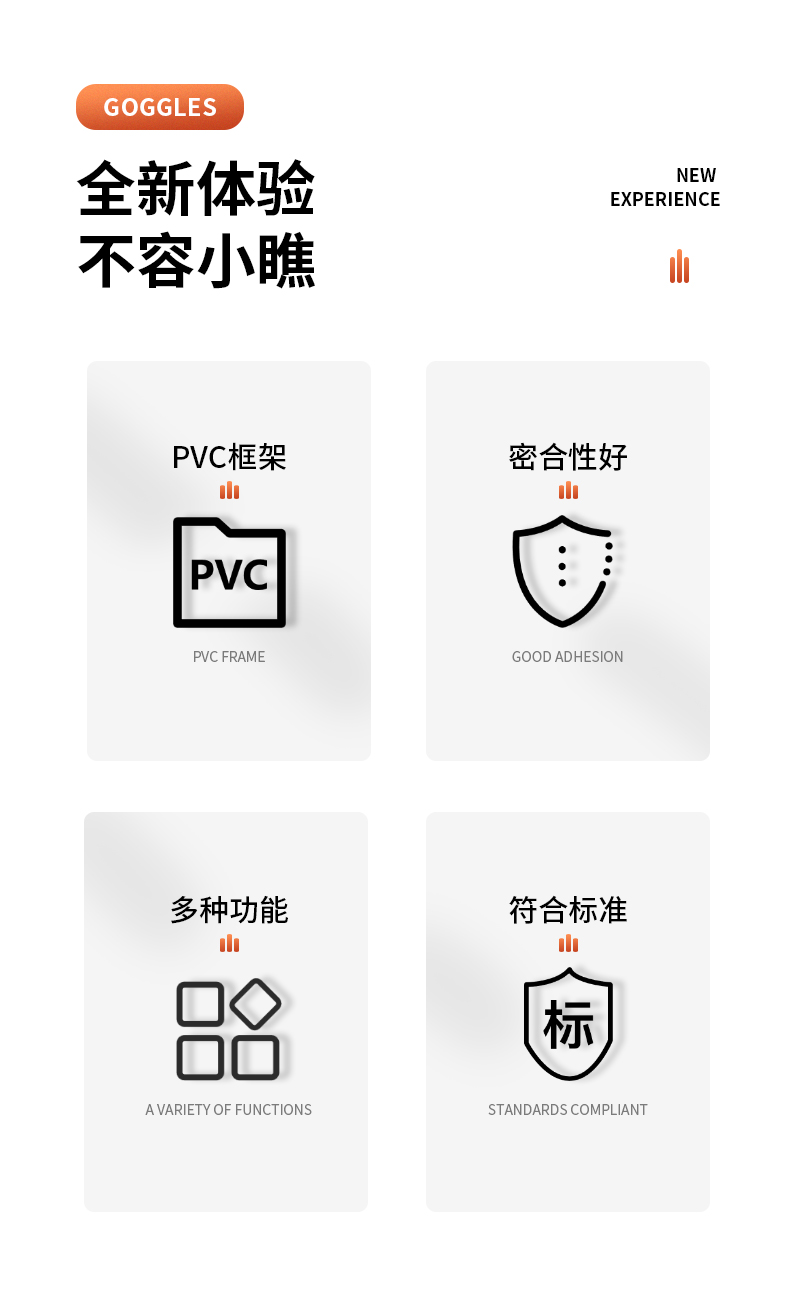 GOGGLES

全新体验
不容小瞧

NEW
EXPERIENCE

PVC框架

PVC

PVC FRAME

密合性好

GOOD ADHESION

多种功能

A VARIETY OF FUNCTIONS

符合标准

标

STANDARDS COMPLIANT