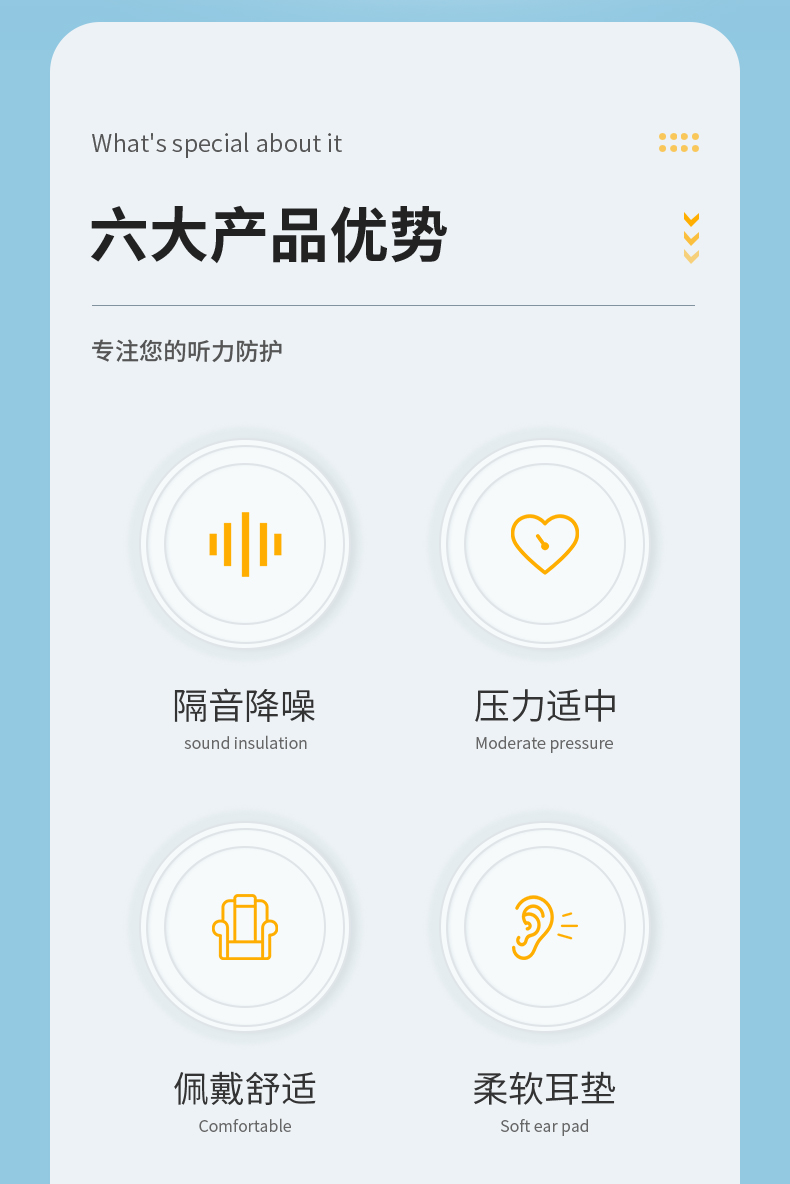 What's special about it

六大产品优势

专注您的听力防护

隔音降噪
sound insulation

压力适中
Moderate pressure

佩戴舒适
Comfortable

柔软耳垫
Soft ear pad