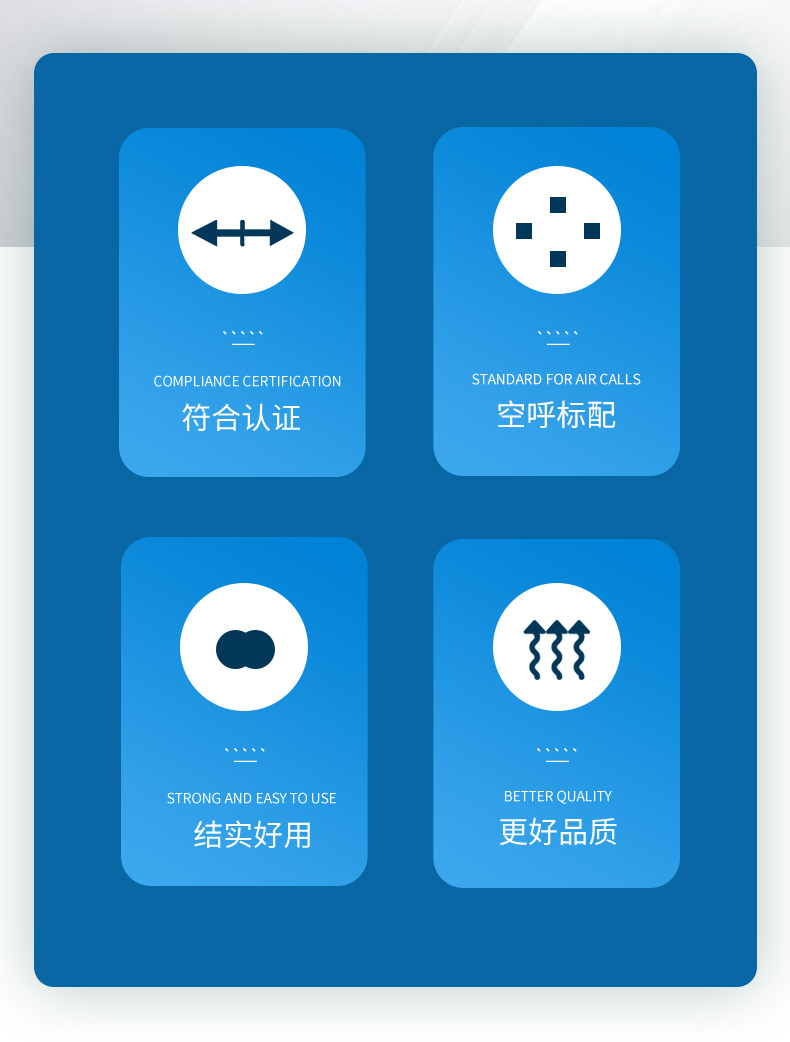 COMPLIANCE CERTIFICATION
符合认证

STANDARD FOR AIR CALLS
空呼标配

STRONG AND EASY TO USE
结实好用

BETTER QUALITY
更好品质