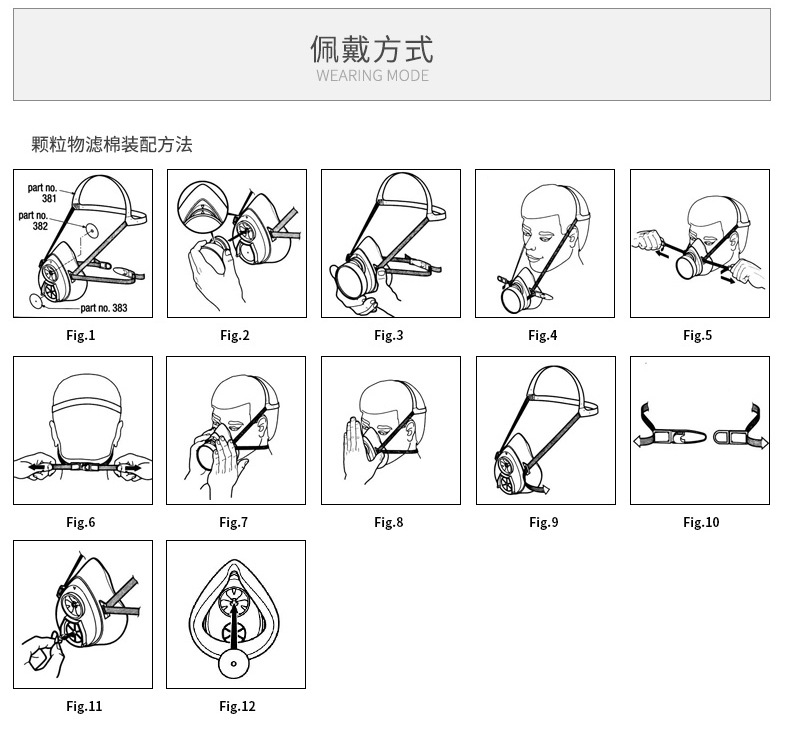 佩戴方式
WEARING MODE

颗粒物滤棉装配方法

part no. 381
part no. 382
part no. 383

Fig.1
Fig.2
Fig.3
Fig.4
Fig.5
Fig.6
Fig.7
Fig.8
Fig.9
Fig.10
Fig.11
Fig.12