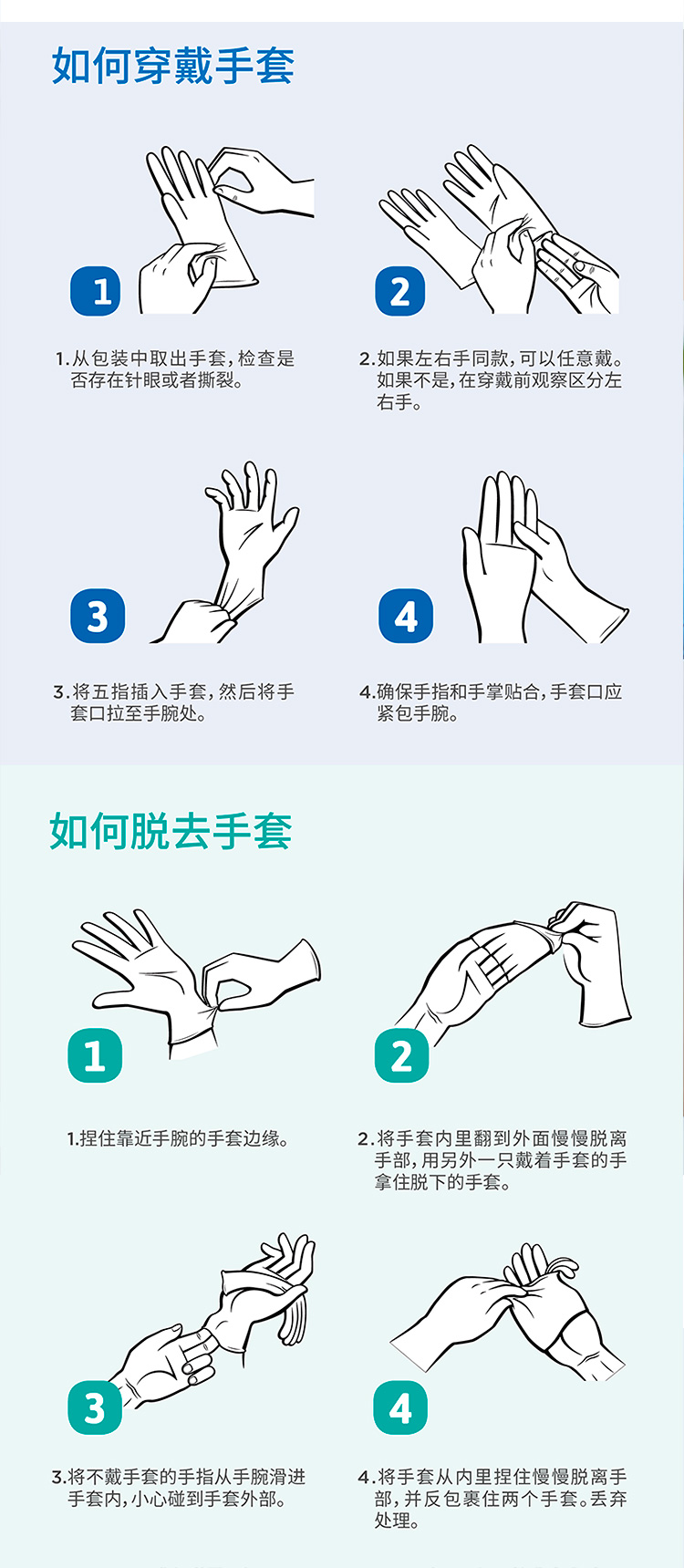 如何穿戴手套

1

1.从包装中取出手套，检查是否存在针眼或者撕裂。

2

2.如果左右手同款，可以任意戴。如果不是，在穿戴前观察区分左右手。

3

3.将五指插入手套，然后将手套口拉至手腕处。

4

4.确保手指和手掌贴合，手套口应紧包手腕。

如何脱去手套

1

1.捏住靠近手腕的手套边缘。

2

2.将手套内里翻到外面慢慢脱离手部，用另外一只戴着手套的手拿住脱下的手套。

3

3.将不戴手套的手指从手腕滑进手套内，小心碰到手套外部。

4

4.将手套从内里捏住慢慢脱离手部，并反包裹住两个手套。丢弃处理。