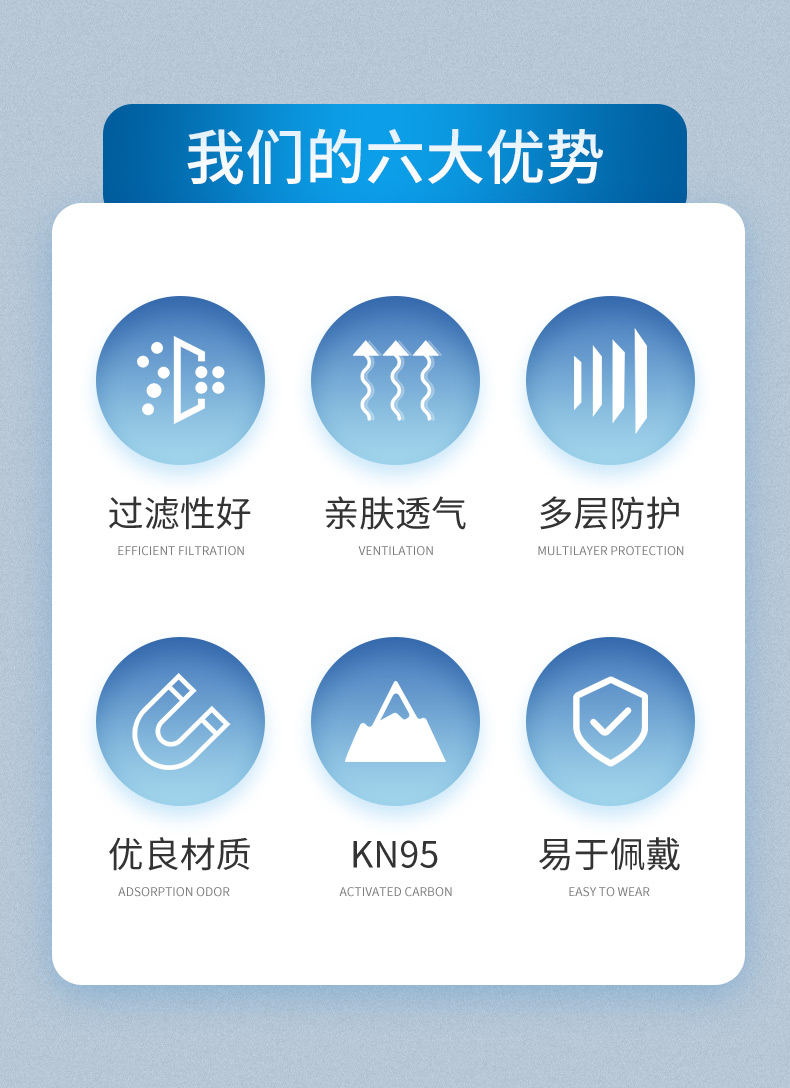 我们的六大优势

过滤性好
EFFICIENT FILTRATION

亲肤透气
VENTILATION

多层防护
MULTILAYER PROTECTION

优良材质
ADSORPTION ODOR

KN95
ACTIVATED CARBON

易于佩戴
EASY TO WEAR