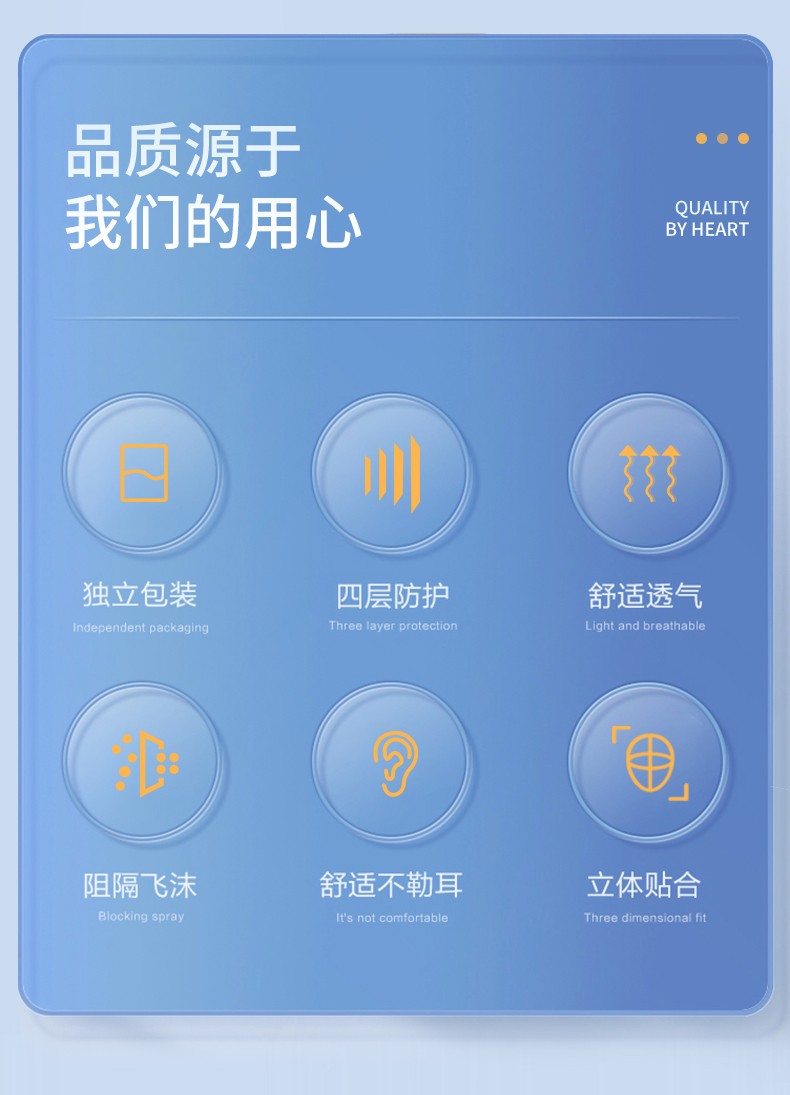 品质源于
我们的用心

QUALITY
BY HEART

独立包装
Independent packaging

四层防护
Three layer protection

舒适透气
Light and breathable

阻隔飞沫
Blocking spray

舒适不勒耳
It's not comfortable

立体贴合
Three dimensional fit