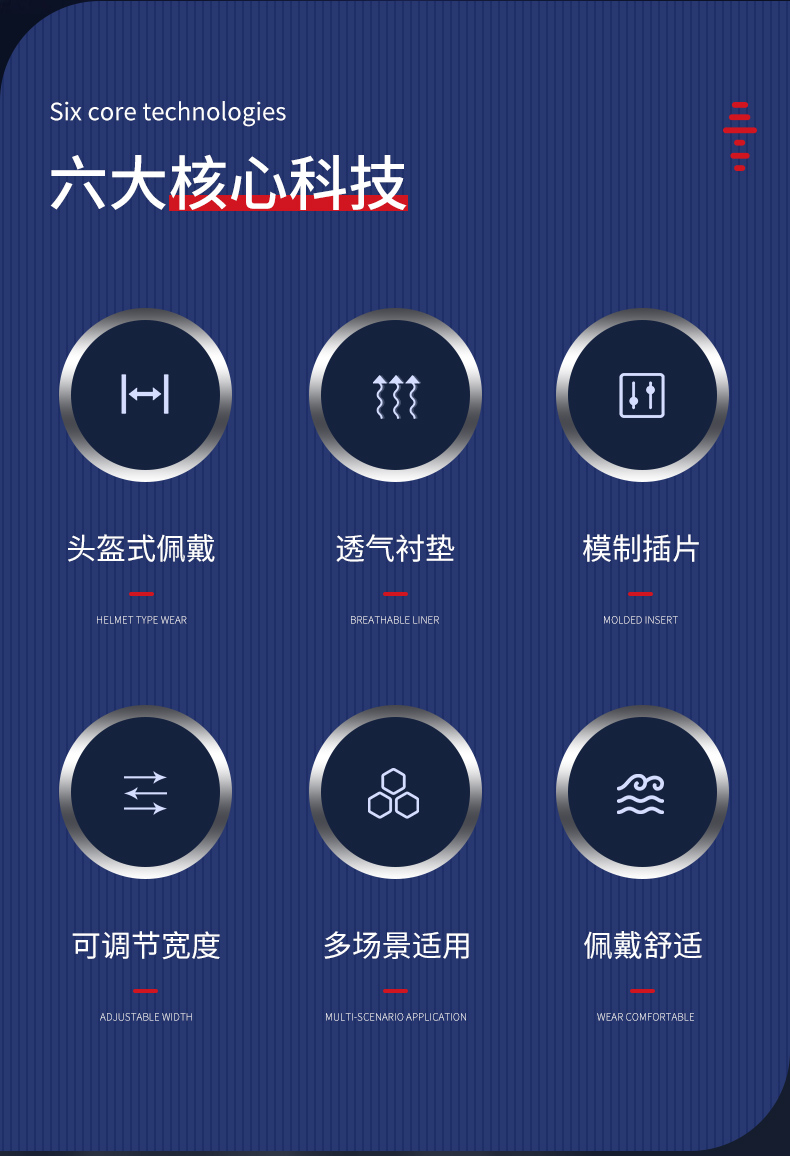 Six core technologies

六大核心科技

头盔式佩戴

HELMET TYPE WEAR

透气衬垫

BREATHABLE LINER

模制插片

MOLDED INSERT

可调节宽度

ADJUSTABLE WIDTH

多场景适用

MULTI-SCENARIO APPLICATION

佩戴舒适

WEAR COMFORTABLE