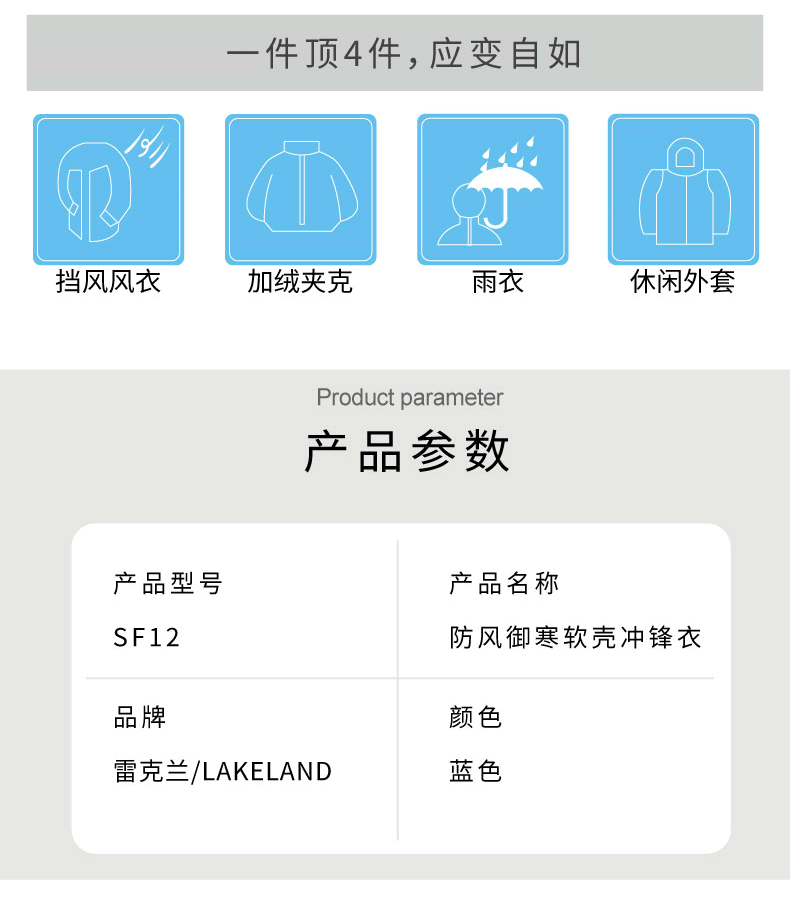 一件顶4件，应变自如

挡风风衣

加绒夹克

雨衣

休闲外套

Product parameter

产品参数

产品型号

SF12

产品名称

防风御寒软壳冲锋衣

品牌

雷克兰/LAKELAND

颜色

蓝色