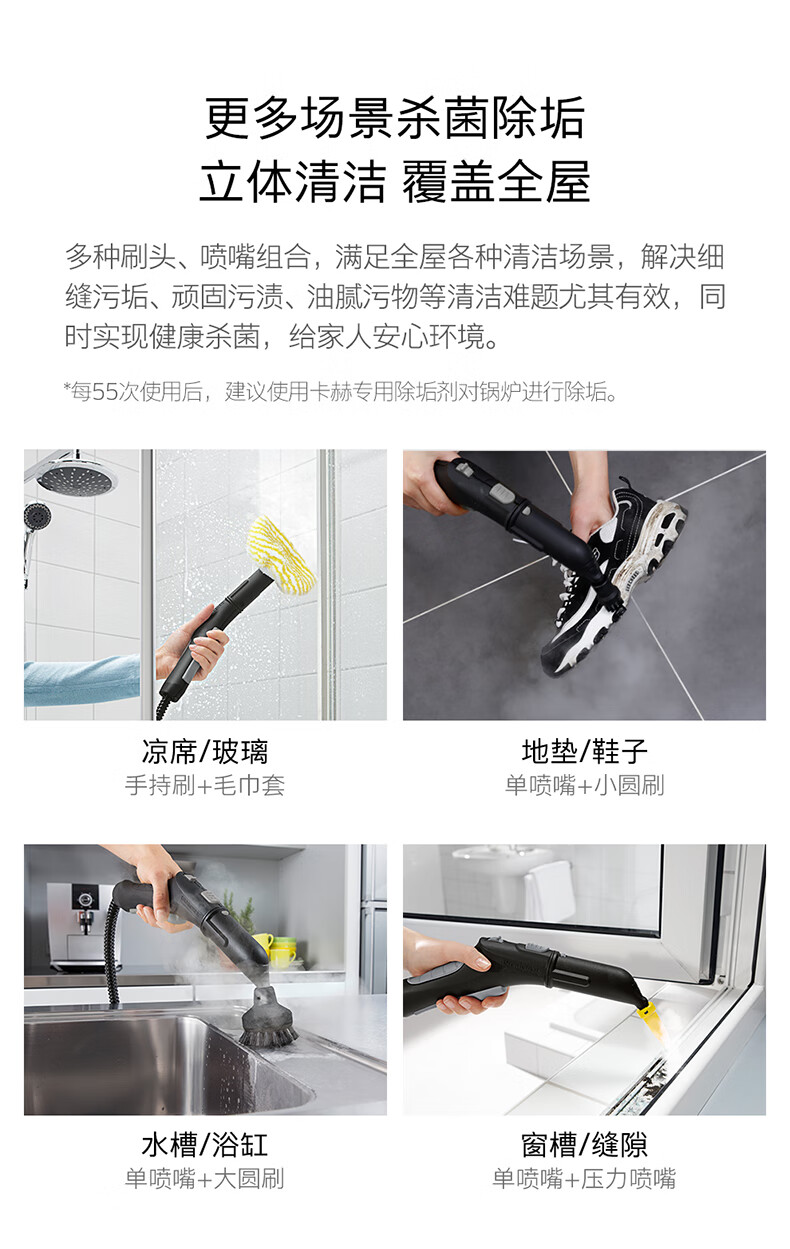 更多场景杀菌除垢
立体清洁 覆盖全屋

多种刷头、喷嘴组合，满足全屋各种清洁场景，解决细缝污垢、顽固污渍、油腻污物等清洁难题尤其有效，同时实现健康杀菌，给家人安心环境。

*每55次使用后，建议使用卡赫专用除垢剂对锅炉进行除垢。

凉席/玻璃
手持刷+毛巾套

地垫/鞋子
单喷嘴+小圆刷

水槽/浴缸
单喷嘴+大圆刷

窗槽/缝隙
单喷嘴+压力喷嘴