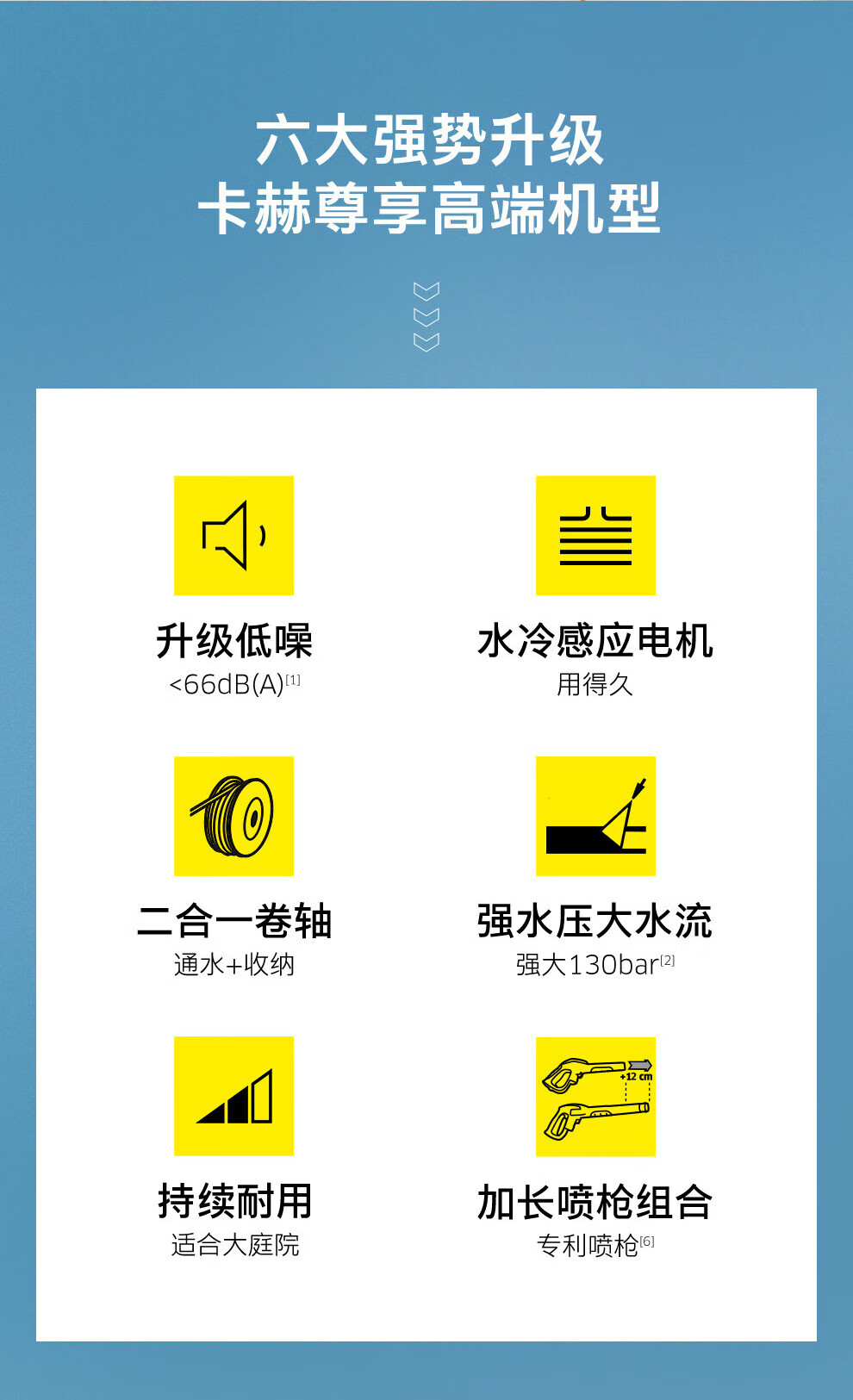 六大强势升级
卡赫尊享高端机型

升级低噪
<66dB(A)$^{[1]}$

水冷感应电机
用得久

二合一卷轴
通水+收纳

强水压大水流
强大130bar$^{[2]}$

持续耐用
适合大庭院

+12 cm

加长喷枪组合
专利喷枪$^{[6]}$