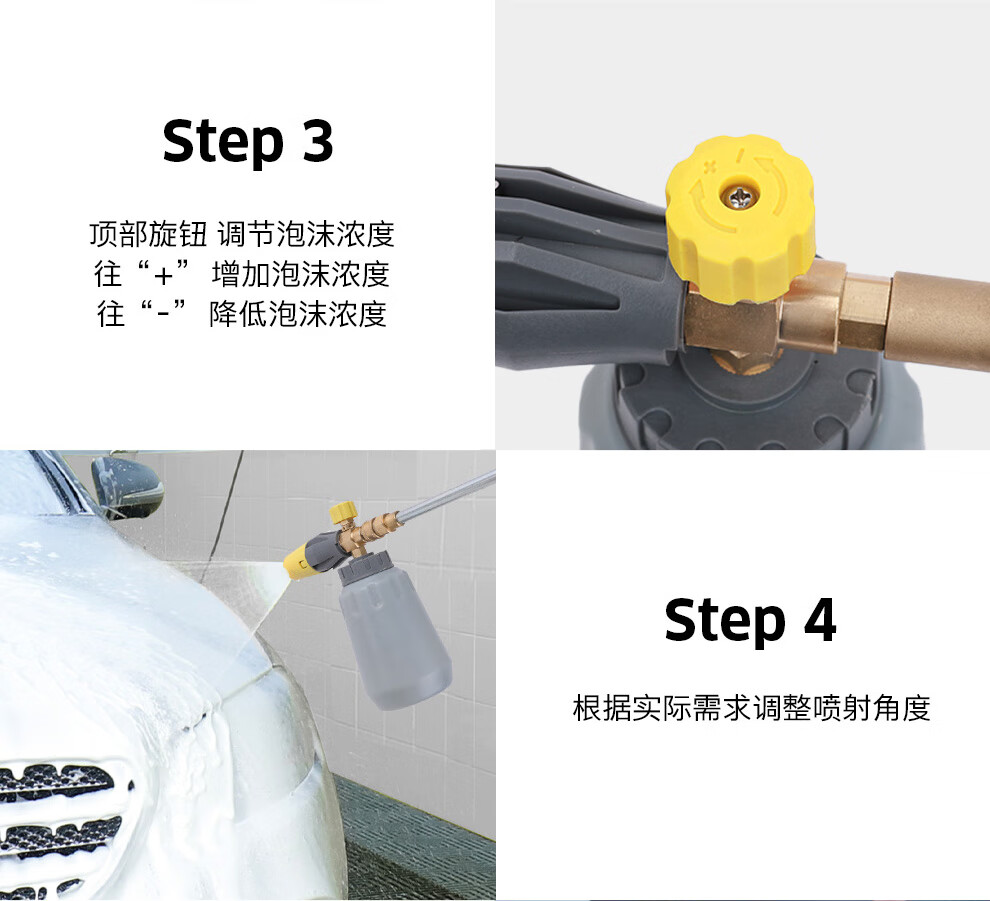 Step 3

顶部旋钮 调节泡沫浓度
往“+” 增加泡沫浓度
往“-” 降低泡沫浓度

+ -

Step 4

根据实际需求调整喷射角度