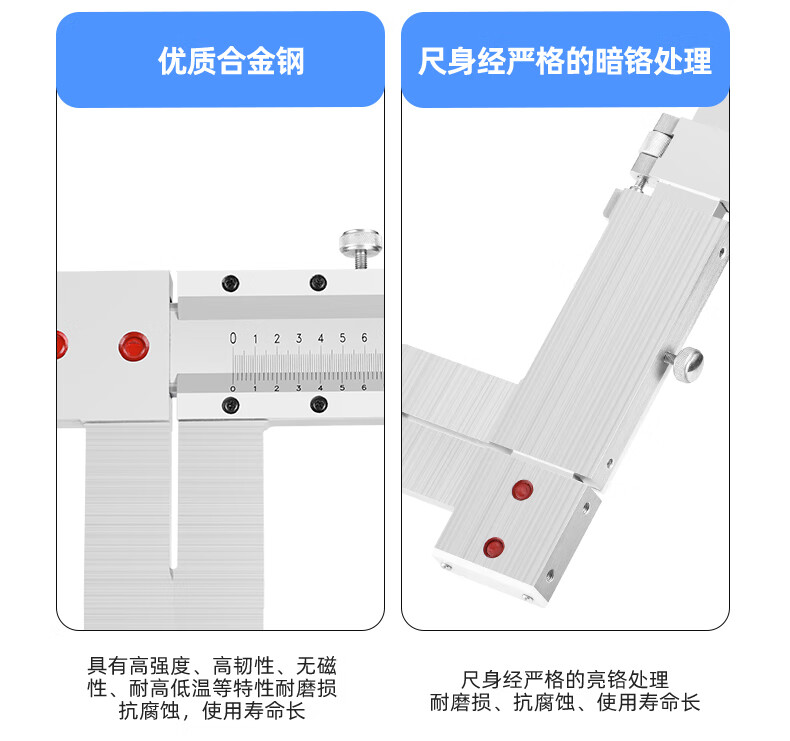 优质合金钢

0 1 2 3 4 5 6

0 1 2 3 4 5 6

具有高强度、高韧性、无磁性、耐高低温等特性耐磨损抗腐蚀，使用寿命长

尺身经严格的暗铬处理

尺身经严格的亮铬处理
耐磨损、抗腐蚀、使用寿命长