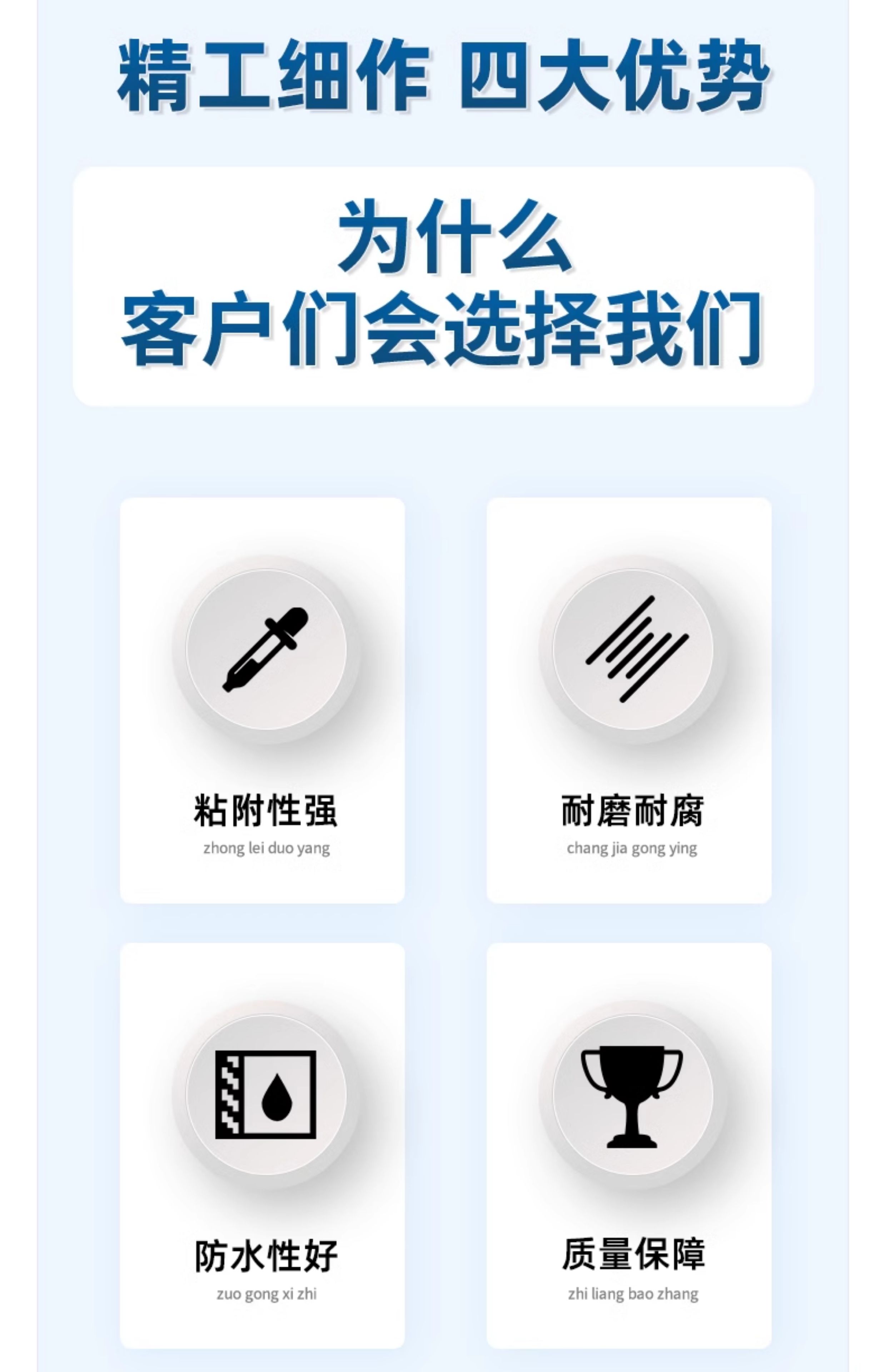 精工细作 四大优势

为什么
客户们会选择我们

粘附性强
zhong lei duo yang

耐磨耐腐
chang jia gong ying

防水性好
zuo gong xi zhi

质量保障
zhi liang bao zhang