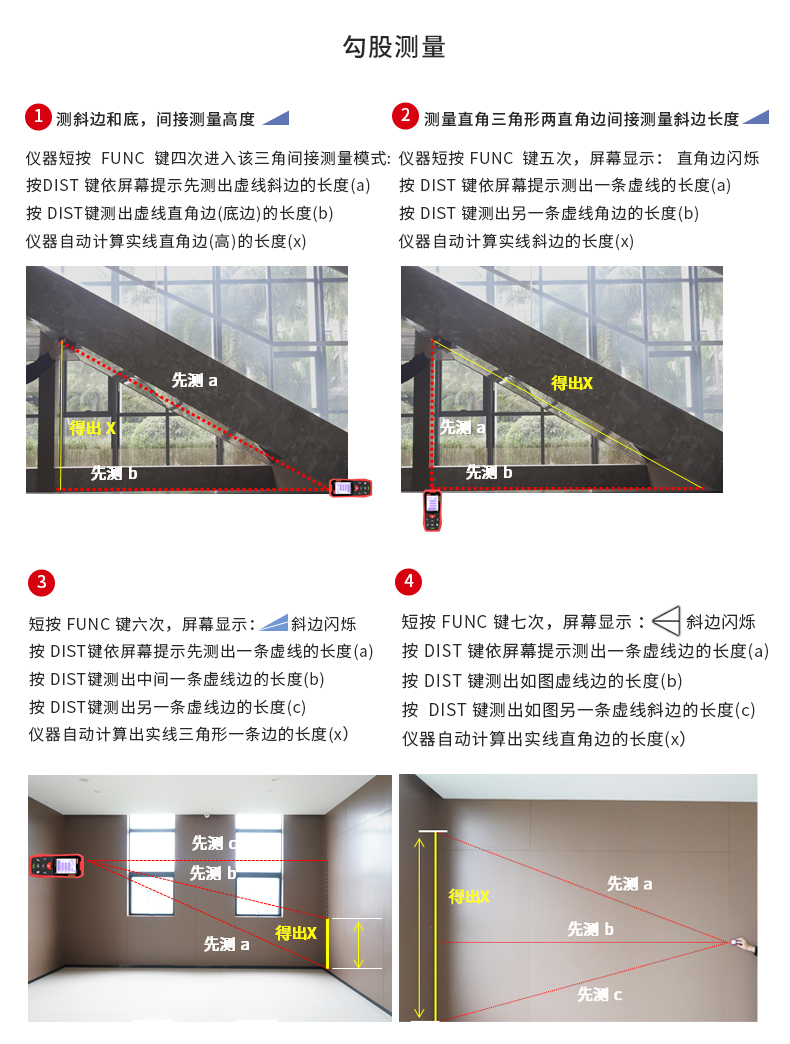 勾股测量

1 测斜边和底，间接测量高度

仪器短按 FUNC 键四次进入该三角间接测量模式:
按DIST 键依屏幕提示先测出虚线斜边的长度(a)
按 DIST键测出虚线直角边(底边)的长度(b)
仪器自动计算实线直角边(高)的长度(x)

先测 a
得出 X
先测 b

2 测量直角三角形两直角边间接测量斜边长度

仪器短按 FUNC 键五次，屏幕显示： 直角边闪烁
按 DIST 键依屏幕提示测出一条虚线的长度(a)
按 DIST 键测出另一条虚线角边的长度(b)
仪器自动计算实线斜边的长度(x)

得出X
先测 a
先测 b

3

短按 FUNC 键六次，屏幕显示： 斜边闪烁
按 DIST键依屏幕提示先测出一条虚线的长度(a)
按 DIST键测出中间一条虚线边的长度(b)
按 DIST键测出另一条虚线边的长度(c)
仪器自动计算出实线三角形一条边的长度(x)

先测 c
先测 b
先测 a
得出X

4

短按 FUNC 键七次，屏幕显示： 斜边闪烁
按 DIST 键依屏幕提示测出一条虚线边的长度(a)
按 DIST 键测出如图虚线边的长度(b)
按 DIST 键测出如图另一条虚线斜边的长度(c)
仪器自动计算出实线直角边的长度(x)

得出X
先测 a
先测 b
先测 c