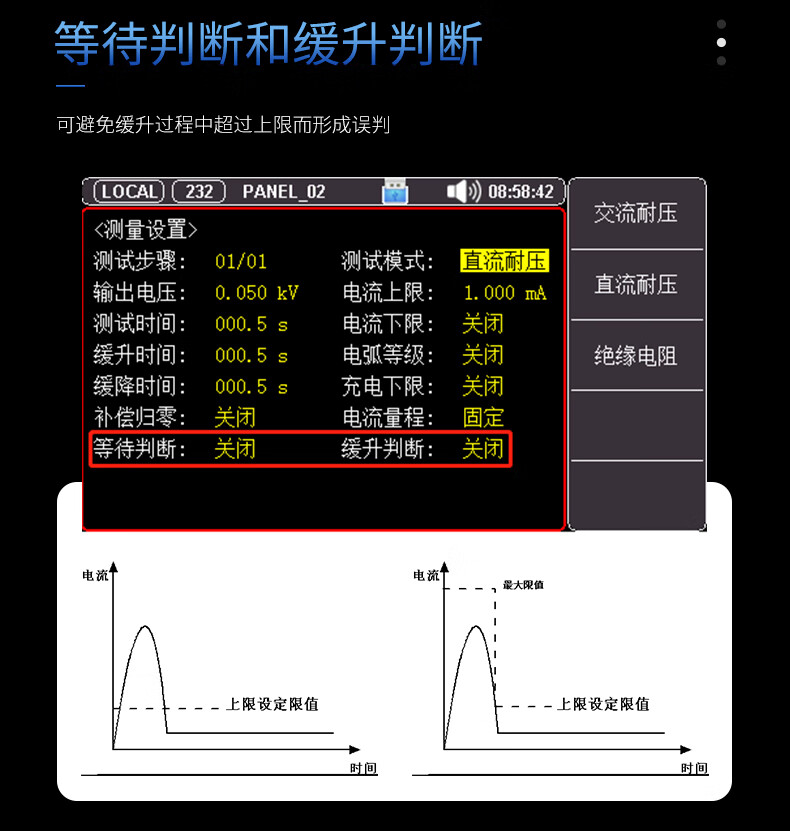 等待判断和缓升判断

可避免缓升过程中超过上限而形成误判

LOCAL 232 PANEL_02 08:58:42

<测量设置>

测试步骤: 01/01 测试模式: 直流耐压
输出电压: 0.050 kV 电流上限: 1.000 mA
测试时间: 000.5 s 电流下限: 关闭
缓升时间: 000.5 s 电弧等级: 关闭
缓降时间: 000.5 s 充电下限: 关闭
补偿归零: 关闭 电流量程: 固定
等待判断: 关闭 缓升判断: 关闭

交流耐压
直流耐压
绝缘电阻

电流
上限设定限值
时间

电流
最大限值
上限设定限值
时间