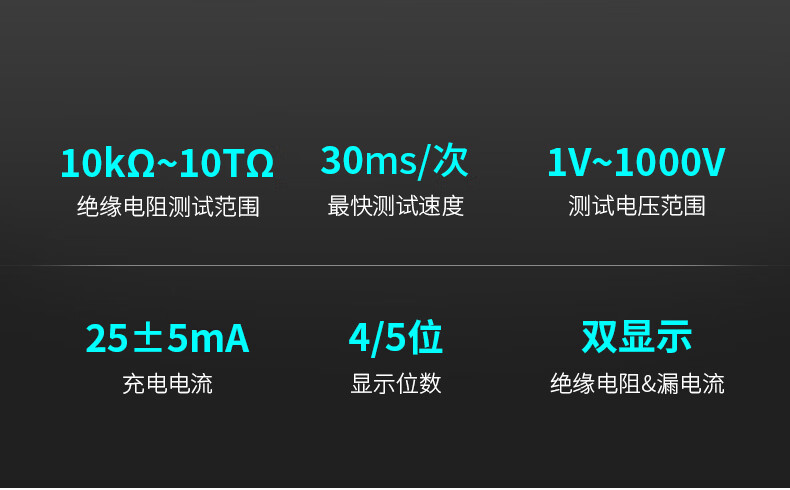 10kΩ~10TΩ
绝缘电阻测试范围

30ms/次
最快测试速度

1V~1000V
测试电压范围

25±5mA
充电电流

4/5位
显示位数

双显示
绝缘电阻&漏电流