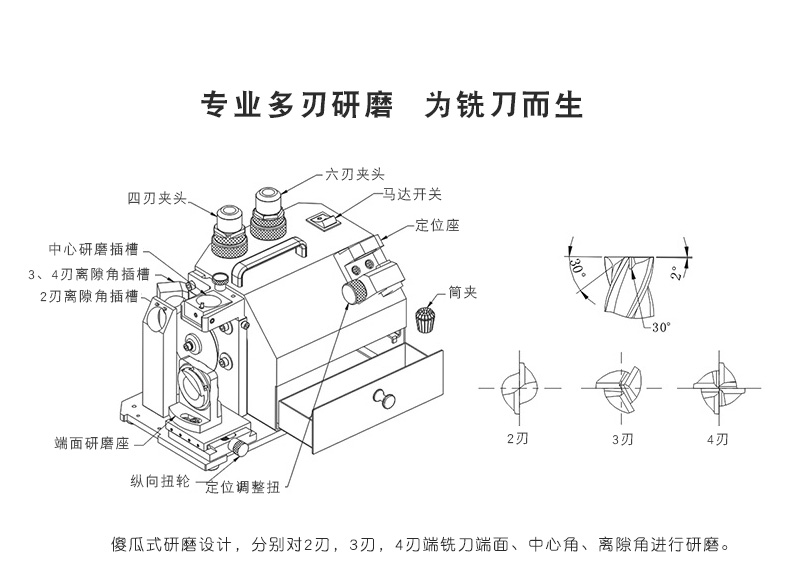 专业多刃研磨 为铣刀而生

六刃夹头
四刃夹头
马达开关
定位座
中心研磨插槽
3、4刃离隙角插槽
2刃离隙角插槽
筒夹
端面研磨座
纵向扭轮
定位调整扭

30°
2°
30°

2刃
3刃
4刃

傻瓜式研磨设计，分别对2刃，3刃，4刃端铣刀端面、中心角、离隙角进行研磨。