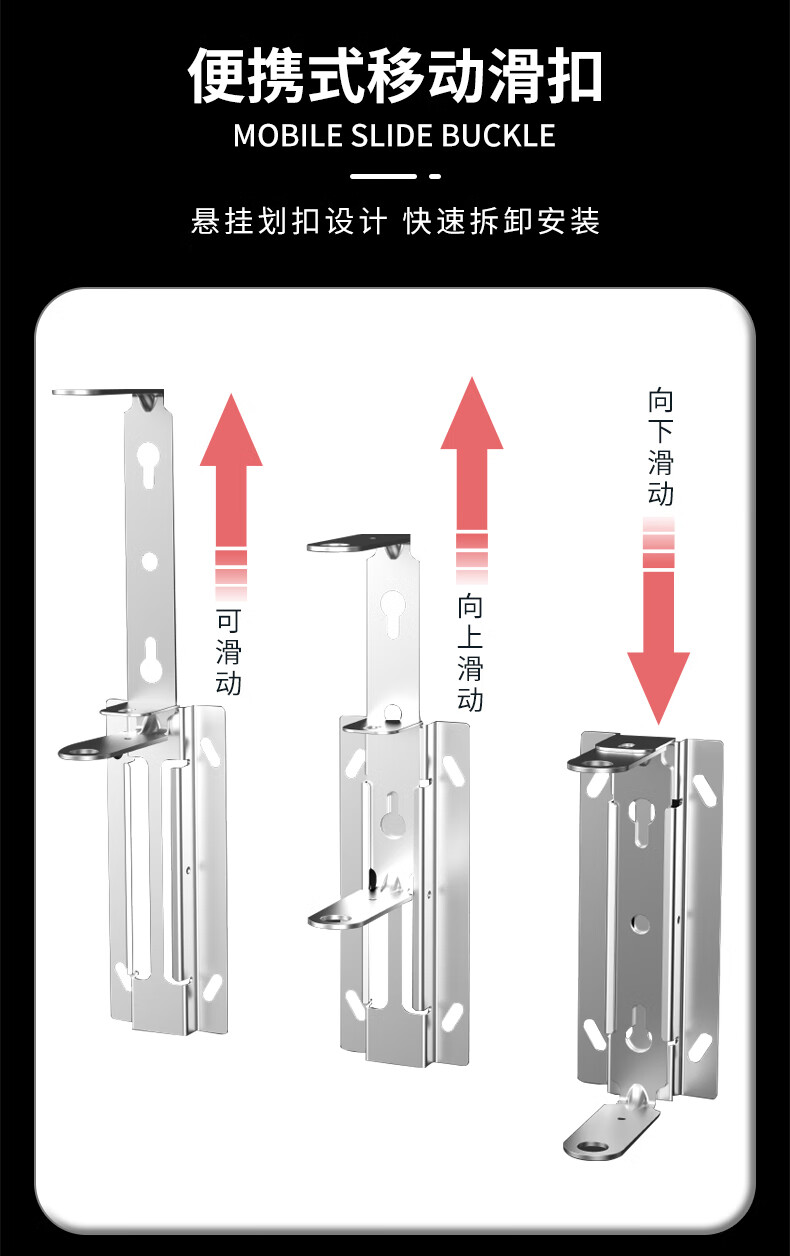 便携式移动滑扣

MOBILE SLIDE BUCKLE

悬挂划扣设计 快速拆卸安装

可滑动

向上滑动

向下滑动